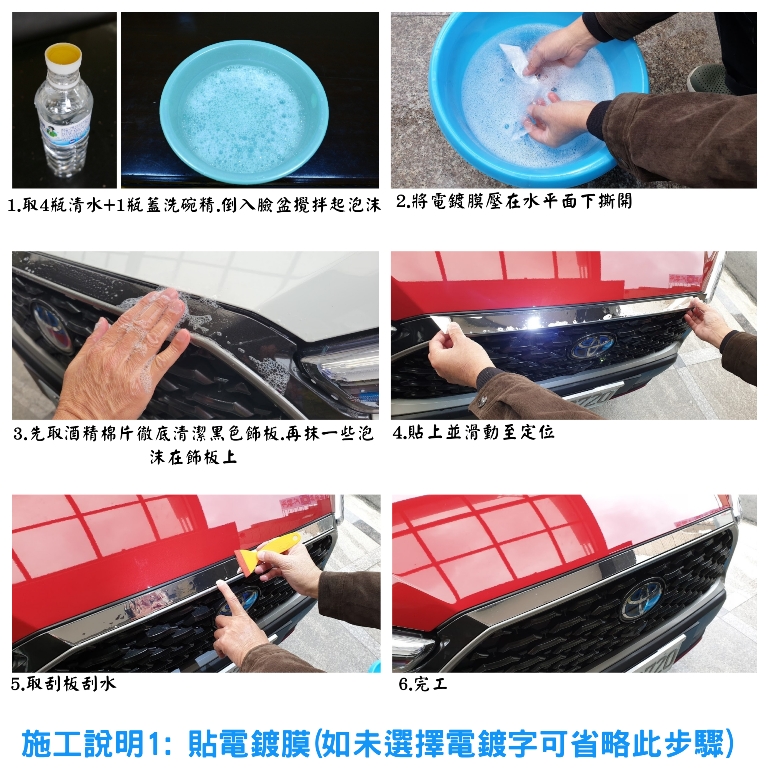 1.取4瓶清水+1瓶蓋洗碗精.倒入臉盆攪拌起泡沫

2.將電鍍膜壓在水平面下撕開

3.先取酒精棉片徹底清潔黑色飾板.再抹一些泡沫在飾板上

4.貼上並滑動至定位

5.取刮板刮水

6.完工

施工說明1: 貼電鍍膜(如未選擇電鍍字可省略此步驟)