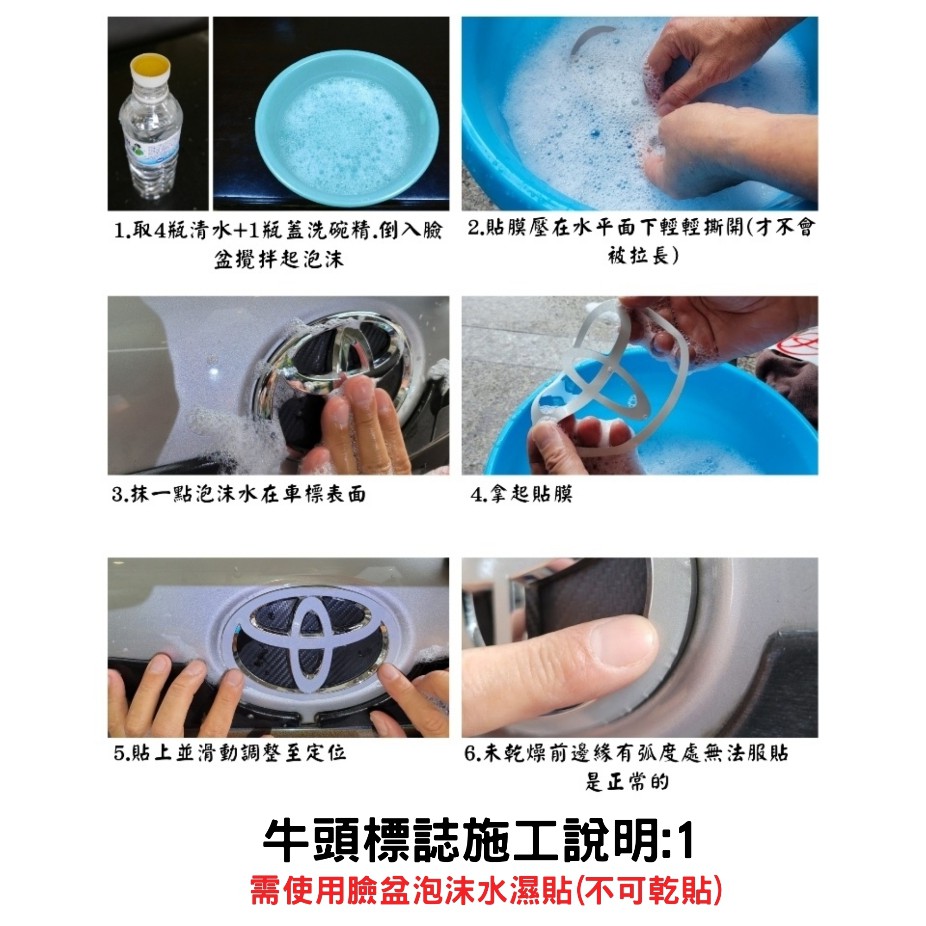 1.取4瓶清水+1瓶蓋洗碗精.倒入臉盆攪拌起泡沫

2.貼膜壓在水平面下輕輕撕開(才不會被拉長)

3.抹一點泡沫水在車標表面

4.拿起貼膜

5.貼上並滑動調整至定位

6.未乾燥前邊緣有弧度處無法服貼是正常的

牛頭標誌施工說明:1

需使用臉盆泡沫水濕貼(不可乾貼)