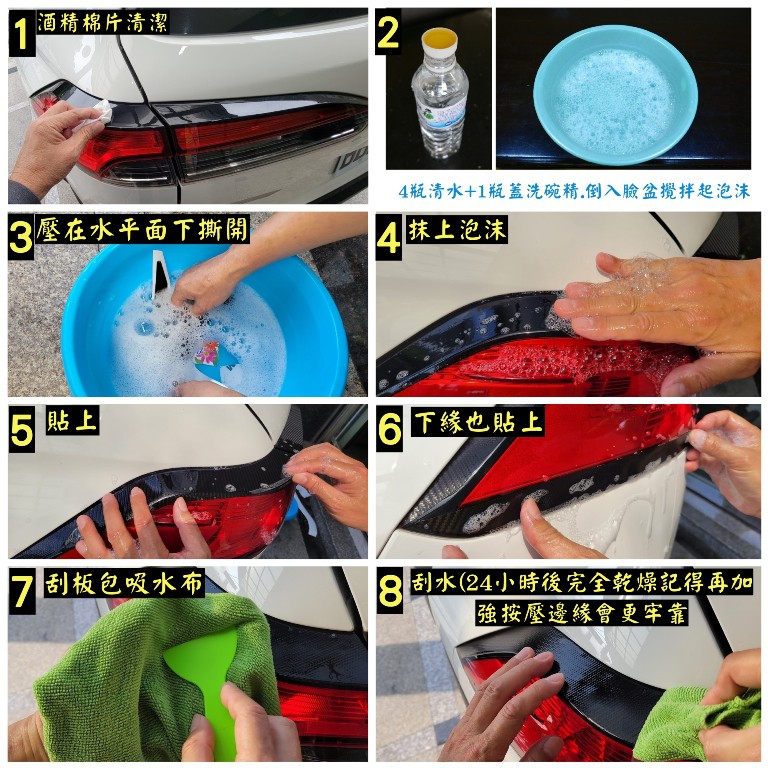 1 酒精棉片清潔

2

4瓶清水+1瓶蓋洗碗精.倒入臉盆攪拌起泡沫

3 壓在水平面下撕開

4 抹上泡沫

5 貼上

6 下緣也貼上

7 刮板包吸水布

8 刮水(24小時後完全乾燥記得再加強按壓邊緣會更牢靠