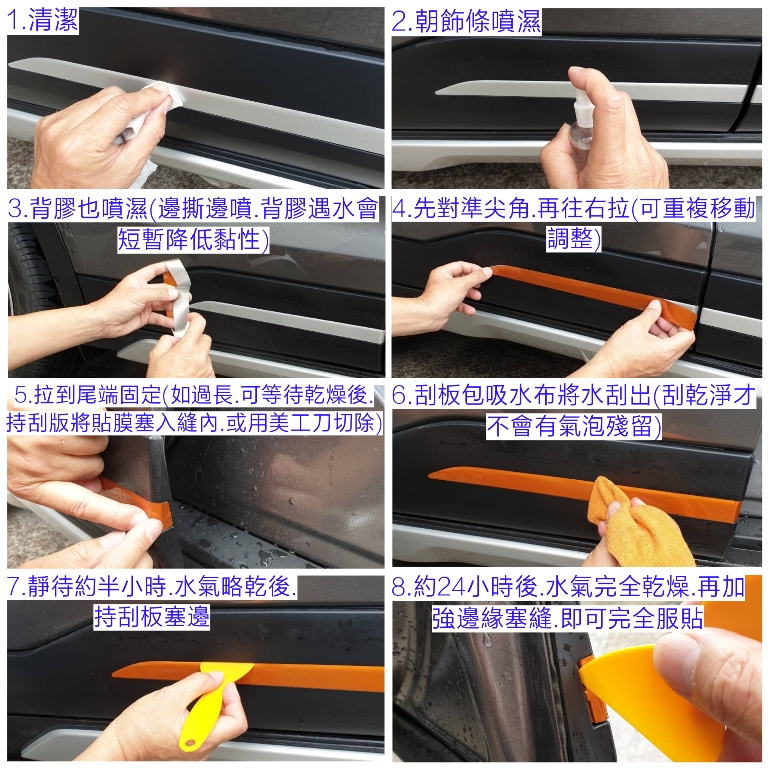 1.清潔

2.朝飾條噴濕

3.背膠也噴濕(邊撕邊噴.背膠遇水會短暫降低黏性)

4.先對準尖角.再往右拉(可重複移動調整)

5.拉到尾端固定(如過長.可等待乾燥後.持刮版將貼膜塞入縫內.或用美工刀切除)

6.刮板包吸水布將水刮出(刮乾淨才不會有氣泡殘留)

7.靜待約半小時.水氣略乾後.持刮板塞邊

8.約24小時後.水氣完全乾燥.再加強邊緣塞縫.即可完全服貼