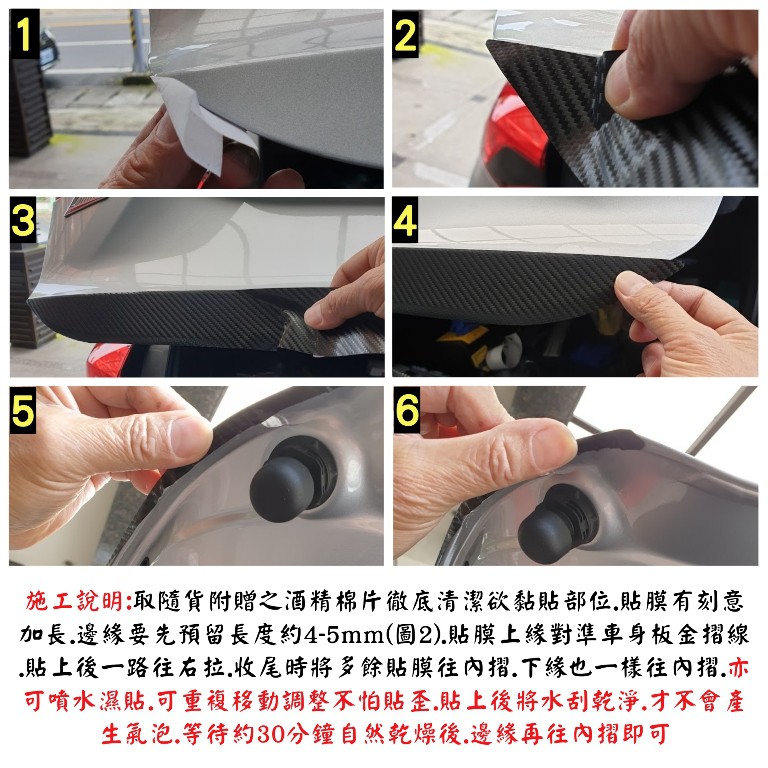 1

2

3

4

5

6

施工說明:取隨貨附贈之酒精棉片徹底清潔欲黏貼部位.貼膜有刻意加長.邊緣要先預留長度約4-5mm(圖2).貼膜上緣對準車身板金摺線.貼上後一路往右拉.收尾時將多餘貼膜往內摺.下緣也一樣往內摺.亦可噴水濕貼.可重複移動調整不怕貼歪.貼上後將水刮乾淨.才不會產生氣泡.等待約30分鐘自然乾燥後.邊緣再往內摺即可