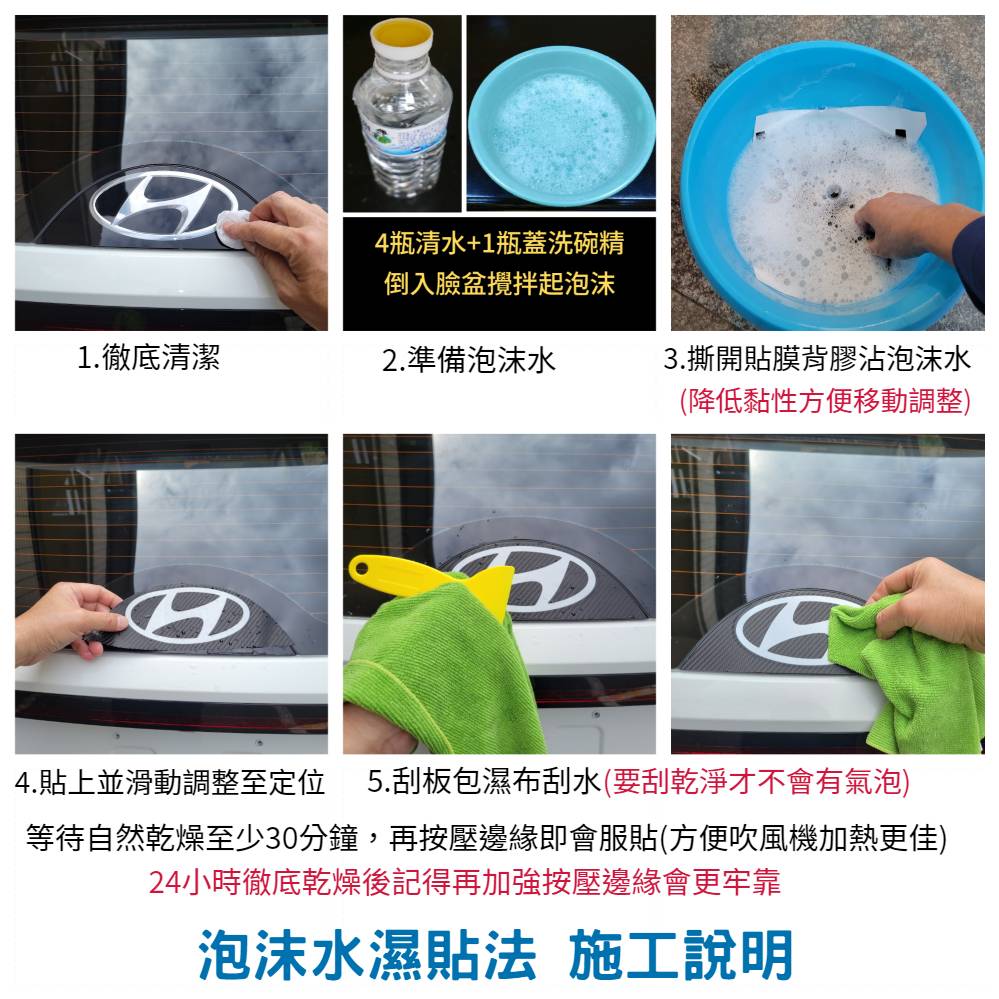 4瓶清水+1瓶蓋洗碗精
倒入臉盆攪拌起泡沫

1.徹底清潔

2.準備泡沫水

3.撕開貼膜背膠沾泡沫水
(降低黏性方便移動調整)

4.貼上並滑動調整至定位

5.刮板包濕布刮水(要刮乾淨才不會有氣泡)

等待自然乾燥至少30分鐘，再按壓邊緣即會服貼(方便吹風機加熱更佳)
24小時徹底乾燥後記得再加強按壓邊緣會更牢靠

泡沫水濕貼法 施工說明