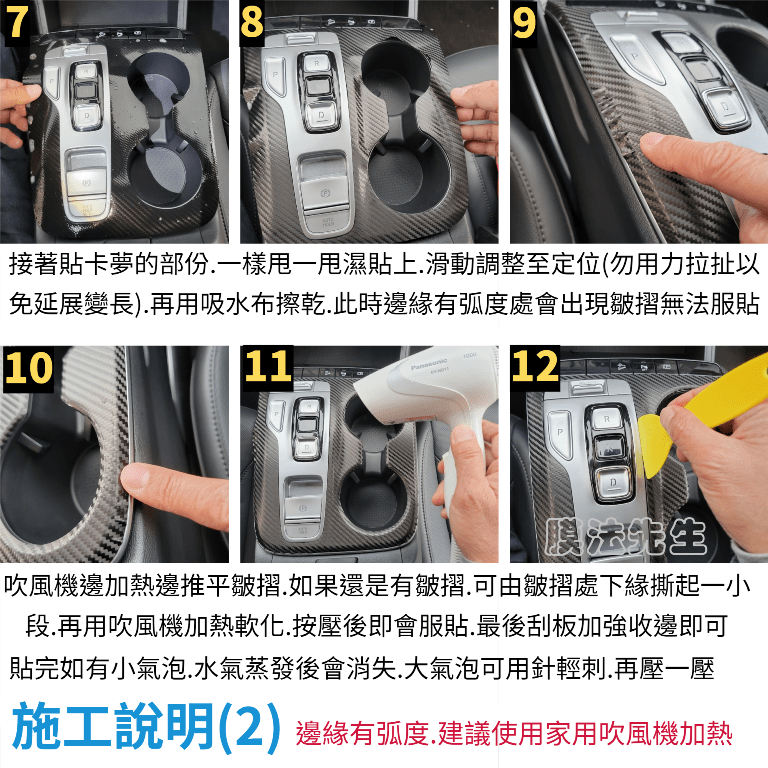 7

8

9

接著貼卡夢的部份.一樣甩一甩濕貼上.滑動調整至定位(勿用力拉扯以免延展變長).再用吸水布擦乾.此時邊緣有弧度處會出現皺摺無法服貼

10

11

Panasonic

12

膜法先生

吹風機邊加熱邊推平皺摺.如果還是有皺摺.可由皺摺處下緣撕起一小段.再用吹風機加熱軟化.按壓後即會服貼.最後刮板加強收邊即可

貼完如有小氣泡.水氣蒸發後會消失.大氣泡可用針輕刺.再壓一壓

施工說明(2) 邊緣有弧度.建議使用家用吹風機加熱