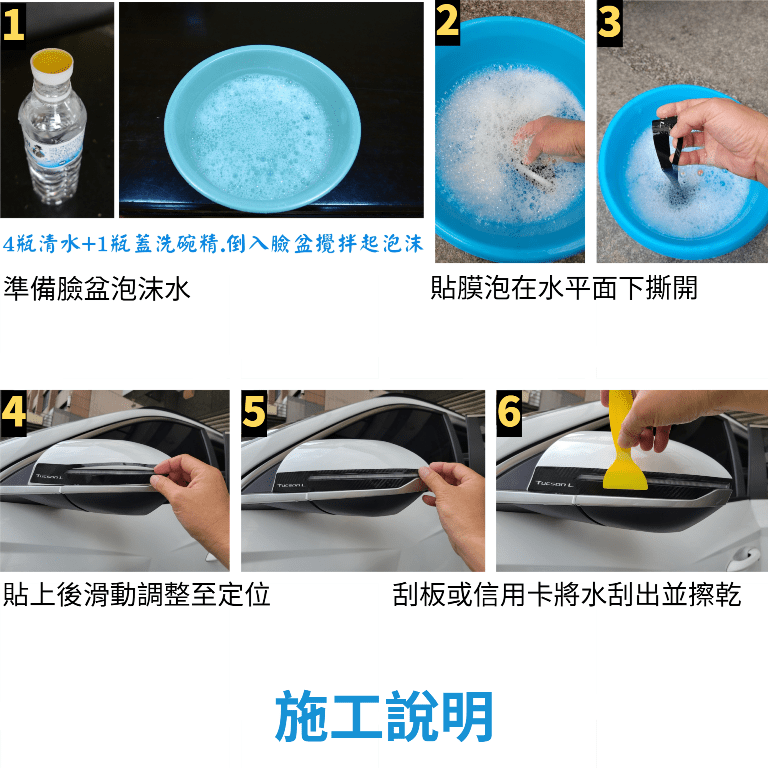 1

4瓶清水+1瓶蓋洗碗精.倒入臉盆攪拌起泡沫

準備臉盆泡沫水

2

3

貼膜泡在水平面下撕開

4

Tucson L

5

Tucson L

6

Tucson L

貼上後滑動調整至定位

刮板或信用卡將水刮出並擦乾

施工說明