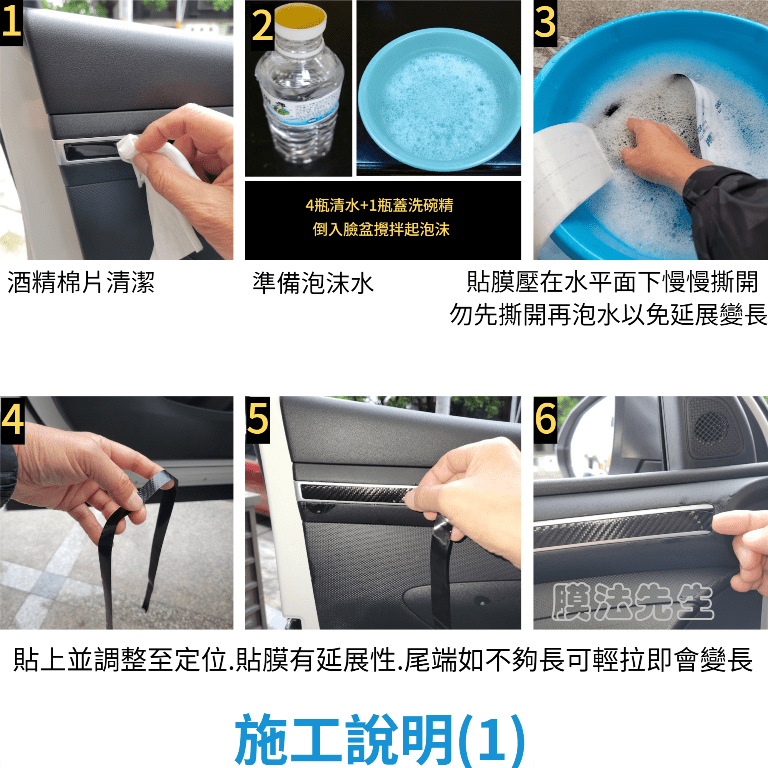 1

2

4瓶清水+1瓶蓋洗碗精
倒入臉盆攪拌起泡沫

3

酒精棉片清潔

準備泡沫水

貼膜壓在水平面下慢慢撕開
勿先撕開再泡水以免延展變長

4

5

6

膜法先生

貼上並調整至定位.貼膜有延展性.尾端如不夠長可輕拉即會變長

施工說明(1)