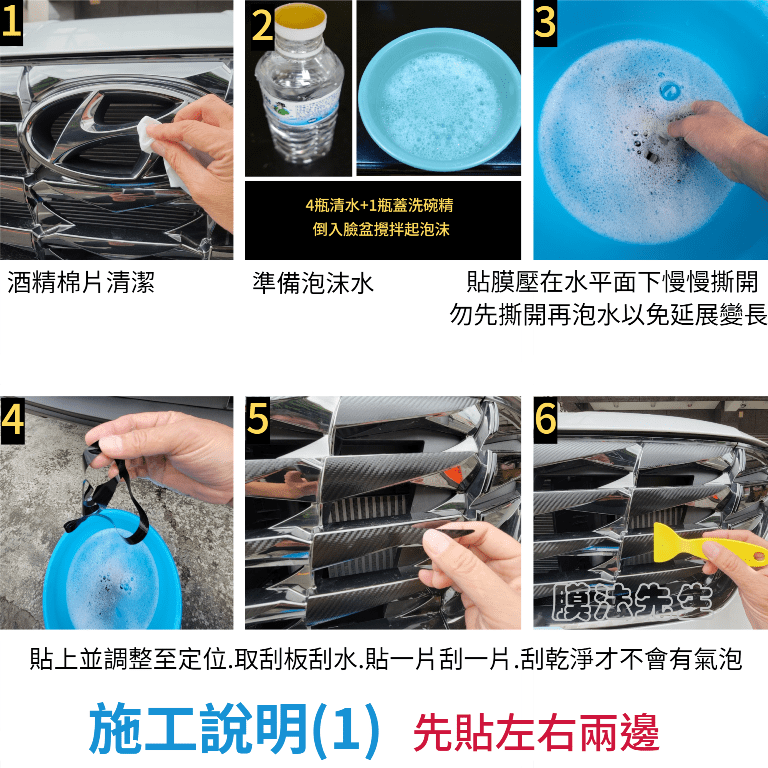 1

酒精棉片清潔

2

4瓶清水+1瓶蓋洗碗精
倒入臉盆攪拌起泡沫

準備泡沫水

3

貼膜壓在水平面下慢慢撕開
勿先撕開再泡水以免延展變長

4

5

6

膜法先生

貼上並調整至定位.取刮板刮水.貼一片刮一片.刮乾淨才不會有氣泡

施工說明(1) 先貼左右兩邊