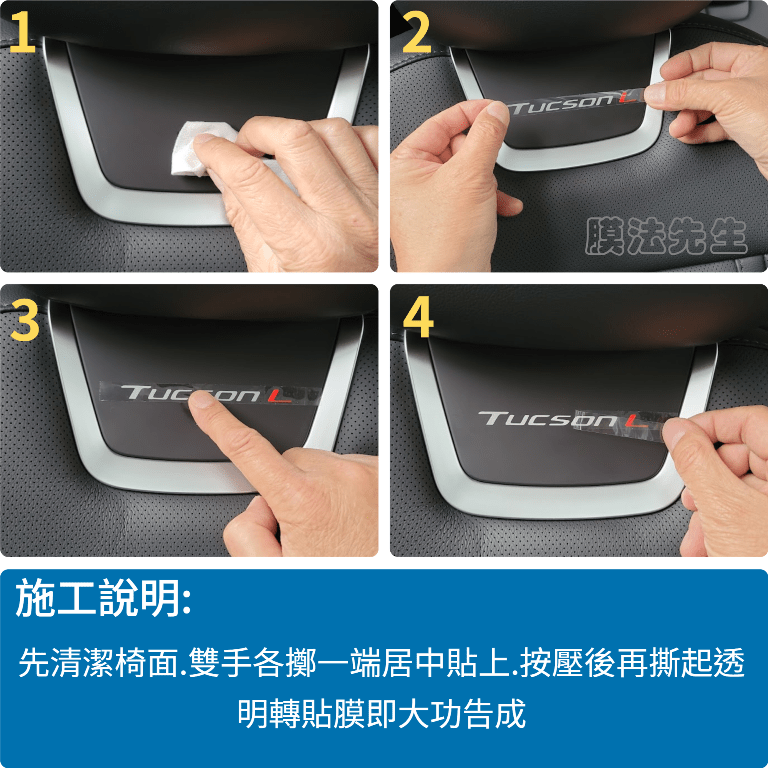 1

2

TUCSON L

膜法先生

3

TUCSON L

4

TUCSON L

施工說明:

先清潔椅面.雙手各擲一端居中貼上.按壓後再撕起透明轉貼膜即大功告成