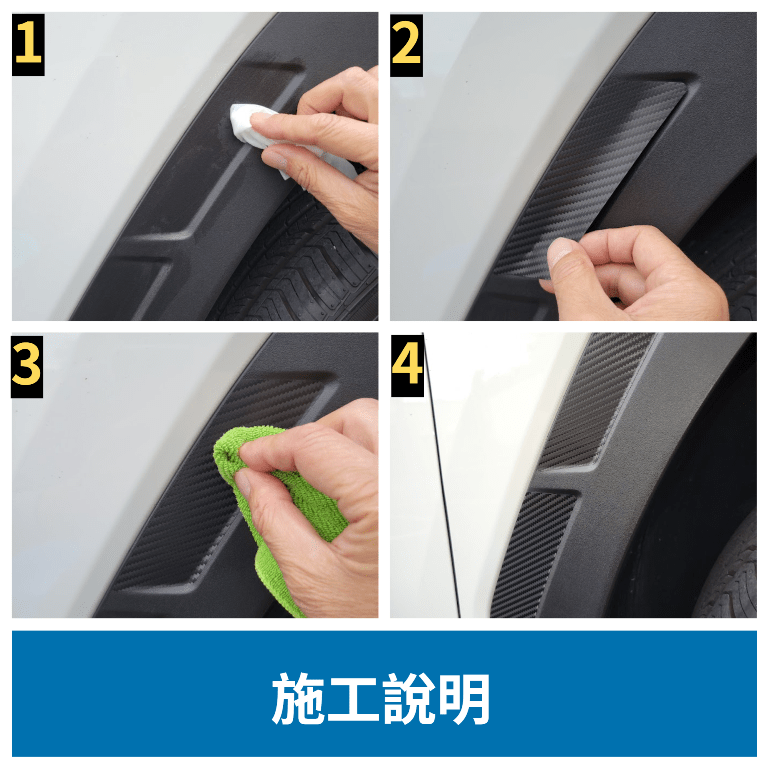 1

2

3

4

施工說明