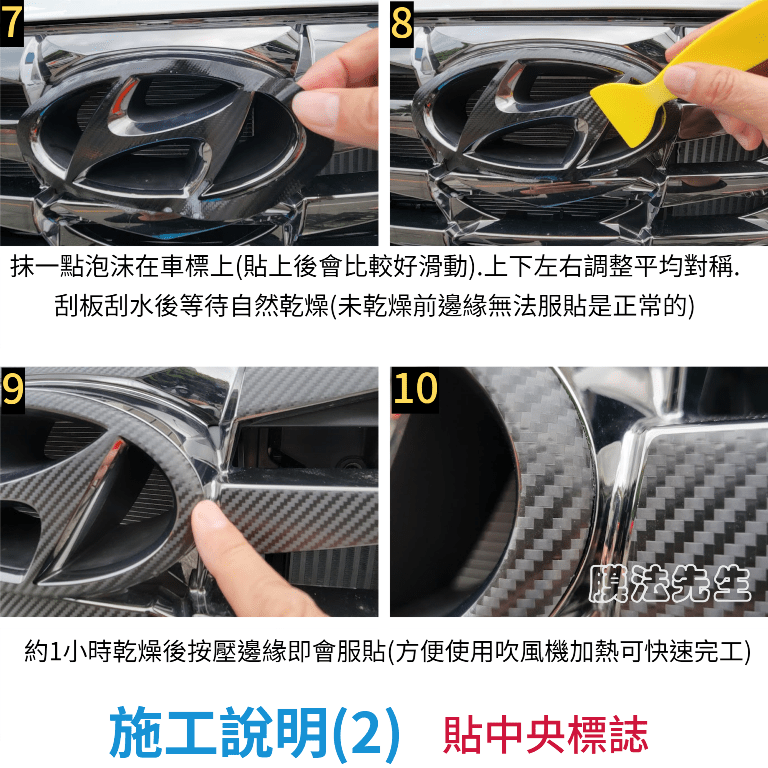 7

8

抹一點泡沫在車標上(貼上後會比較好滑動).上下左右調整平均對稱.
刮板刮水後等待自然乾燥(未乾燥前邊緣無法服貼是正常的)

9

10

膜法先生

約1小時乾燥後按壓邊緣即會服貼(方便使用吹風機加熱可快速完工)

施工說明(2) 貼中央標誌