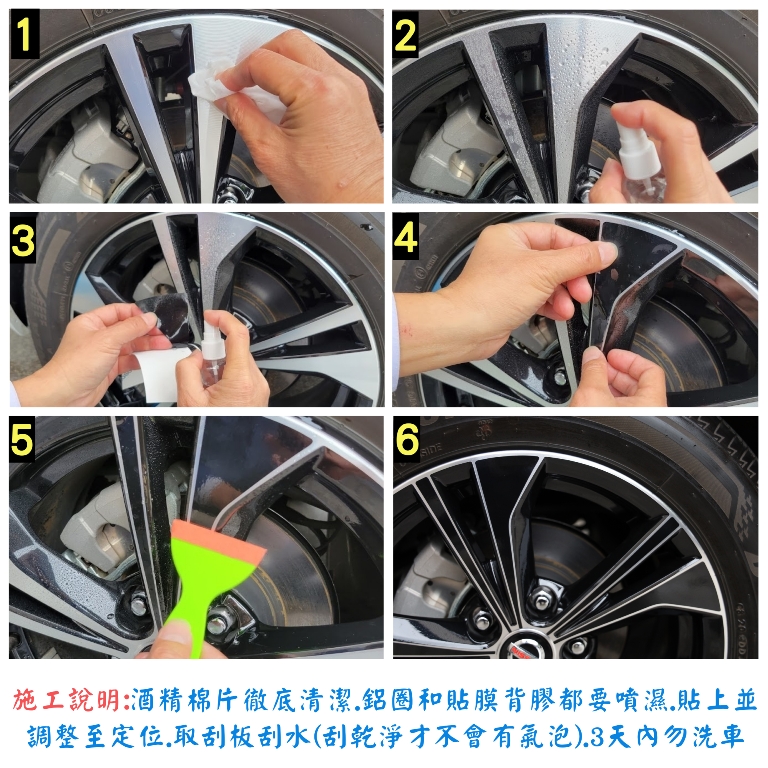 1

2

3

4

5

6

施工說明:酒精棉片徹底清潔.鋁圈和貼膜背膠都要噴濕.貼上並調整至定位.取刮板刮水(刮乾淨才不會有氣泡).3天內勿洗車