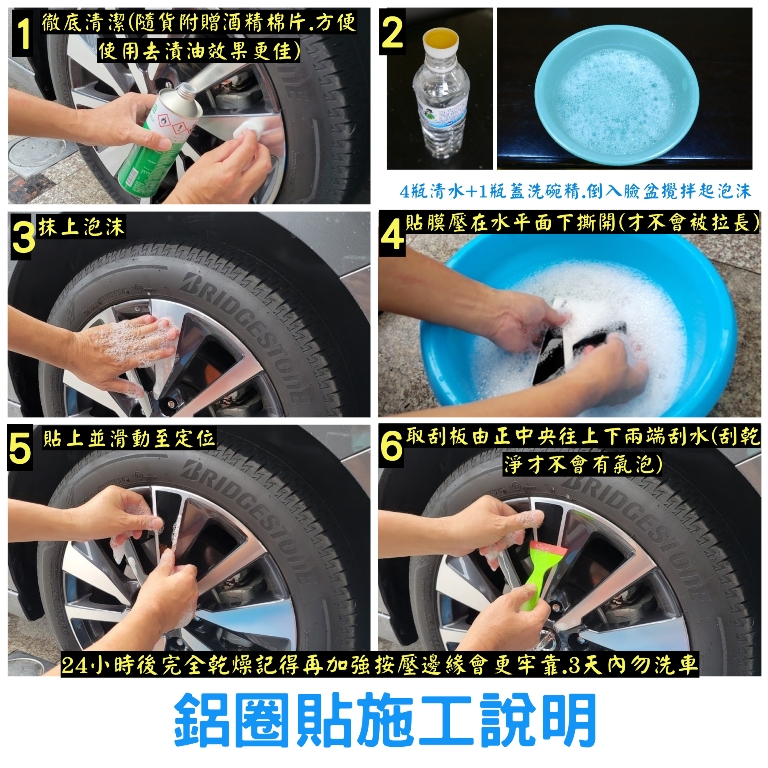 1 徹底清潔(隨貨附贈酒精棉片.方便使用去漬油效果更佳)

2

4瓶清水+1瓶蓋洗碗精.倒入臉盆攪拌起泡沫

3 抹上泡沫

BRIDGESTONE

4 貼膜壓在水平面下撕開(才不會被拉長)

5 貼上並滑動至定位

BRIDGESTONE

6 取刮板由正中央往上下兩端刮水(刮乾淨才不會有氣泡)

BRIDGESTONE

24小時後完全乾燥記得再加強按壓邊緣會更牢靠.3天內勿洗車

鋁圈貼施工說明