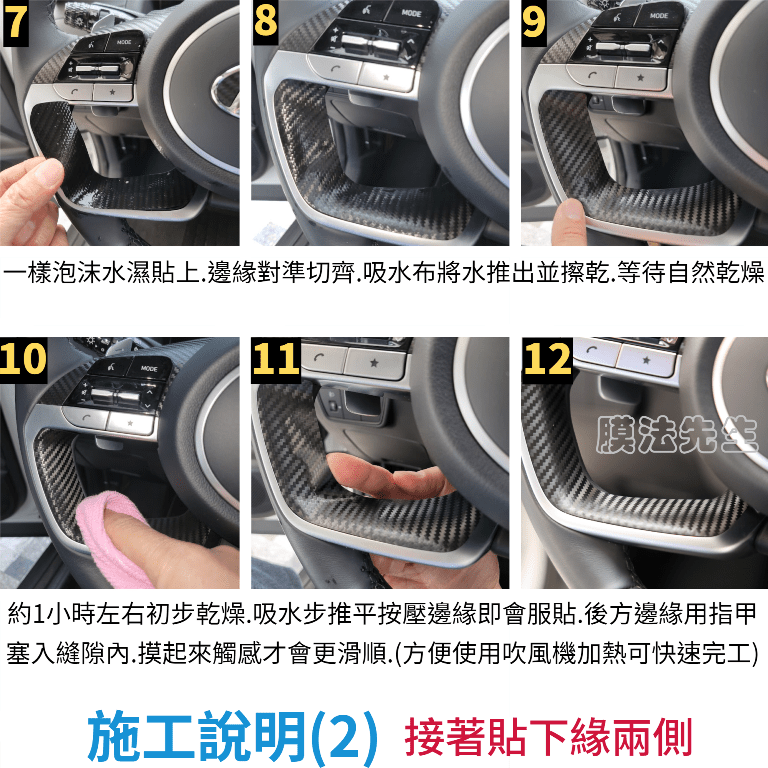 7
MODE

8
MODE

9
MODE

一樣泡沫水濕貼上.邊緣對準切齊.吸水布將水推出並擦乾.等待自然乾燥

10
MODE

11

12
膜法先生

約1小時左右初步乾燥.吸水步推平按壓邊緣即會服貼.後方邊緣用指甲塞入縫隙內.摸起來觸感才會更滑順.(方便使用吹風機加熱可快速完工)

施工說明(2) 接著貼下緣兩側