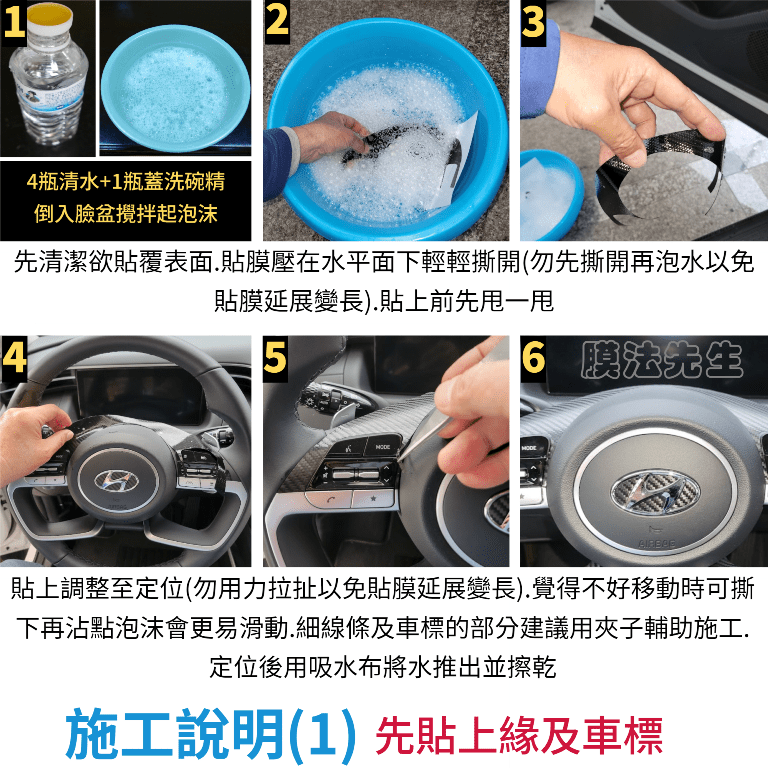 1

4瓶清水+1瓶蓋洗碗精
倒入臉盆攪拌起泡沫

2

3

先清潔欲貼覆表面.貼膜壓在水平面下輕輕撕開(勿先撕開再泡水以免貼膜延展變長).貼上前先甩一甩

4

5

MODE

6

膜法先生

MODE

AIRBAG

貼上調整至定位(勿用力拉扯以免貼膜延展變長).覺得不好移動時可撕下再沾點泡沫會更易滑動.細線條及車標的部分建議用夾子輔助施工.定位後用吸水布將水推出並擦乾

施工說明(1) 先貼上緣及車標