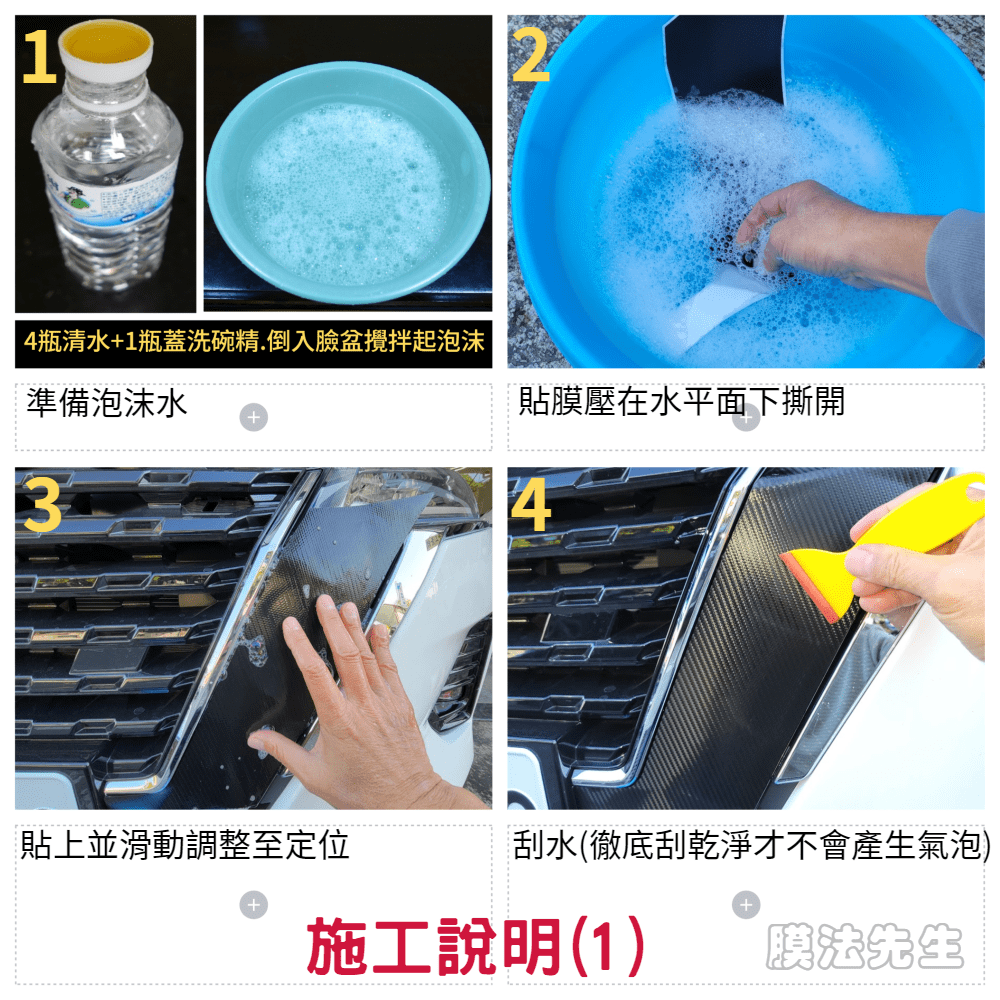 1

4瓶清水+1瓶蓋洗碗精.倒入臉盆攪拌起泡沫

準備泡沫水

2

貼膜壓在水平面下撕開

3

貼上並滑動調整至定位

4

刮水(徹底刮乾淨才不會產生氣泡)

施工說明(1)

膜法先生