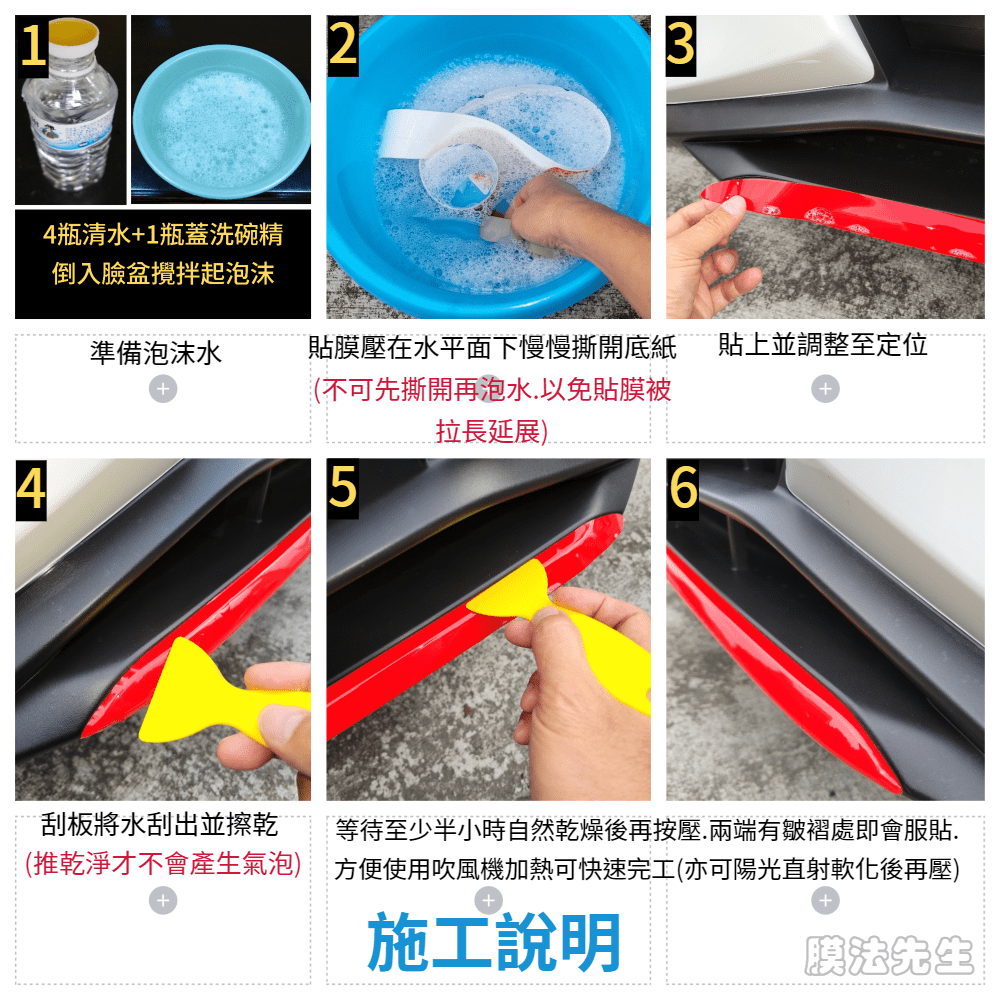 1

4瓶清水+1瓶蓋洗碗精
倒入臉盆攪拌起泡沫

2

3

準備泡沫水

貼膜壓在水平面下慢慢撕開底紙
(不可先撕開再泡水.以免貼膜被拉長延展)

貼上並調整至定位

4

5

6

刮板將水刮出並擦乾
(推乾淨才不會產生氣泡)

等待至少半小時自然乾燥後再按壓.兩端有皺褶處即會服貼.
方便使用吹風機加熱可快速完工(亦可陽光直射軟化後再壓)

施工說明

膜法先生