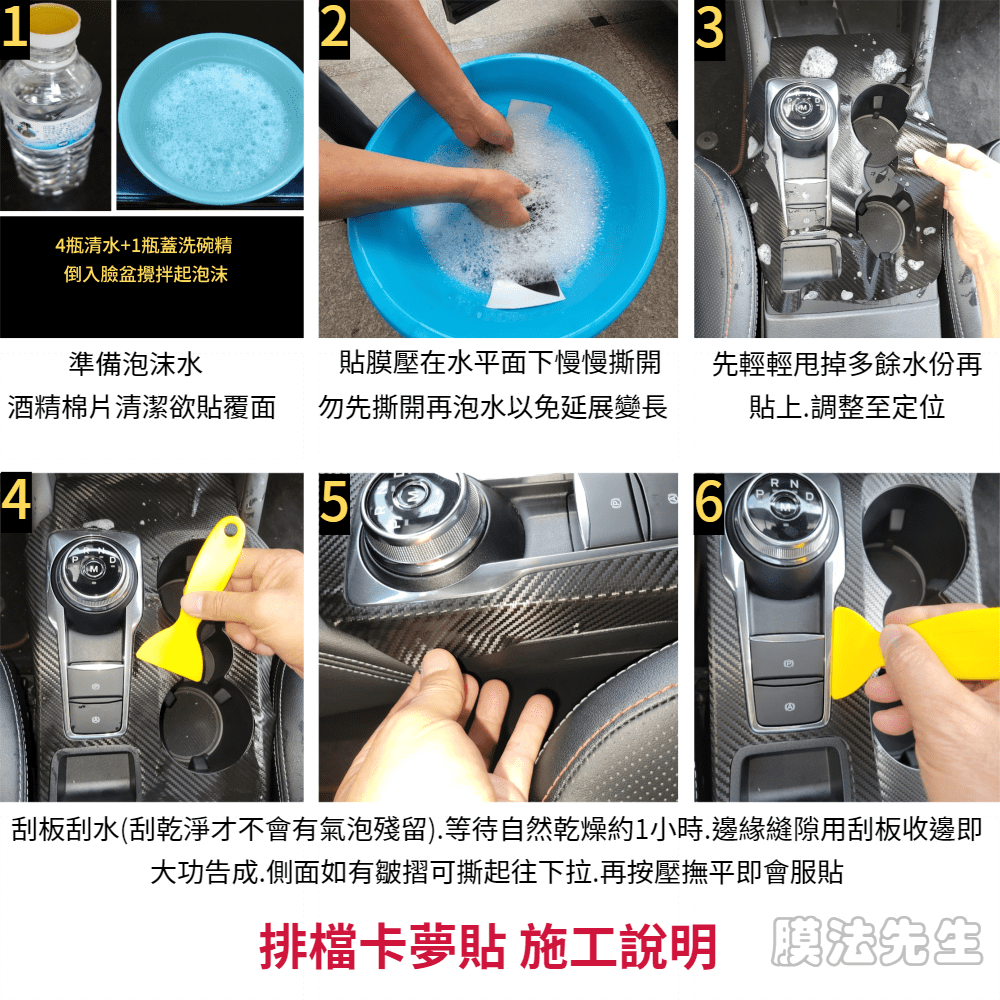 1

4瓶清水+1瓶蓋洗碗精
倒入臉盆攪拌起泡沫

準備泡沫水
酒精棉片清潔欲貼覆面

2

貼膜壓在水平面下慢慢撕開
勿先撕開再泡水以免延展變長

3

先輕輕甩掉多餘水份再
貼上.調整至定位

4

5

6

刮板刮水(刮乾淨才不會有氣泡殘留).等待自然乾燥約1小時.邊緣縫隙用刮板收邊即大功告成.側面如有皺摺可撕起往下拉.再按壓撫平即會服貼

排檔卡夢貼 施工說明

膜法先生