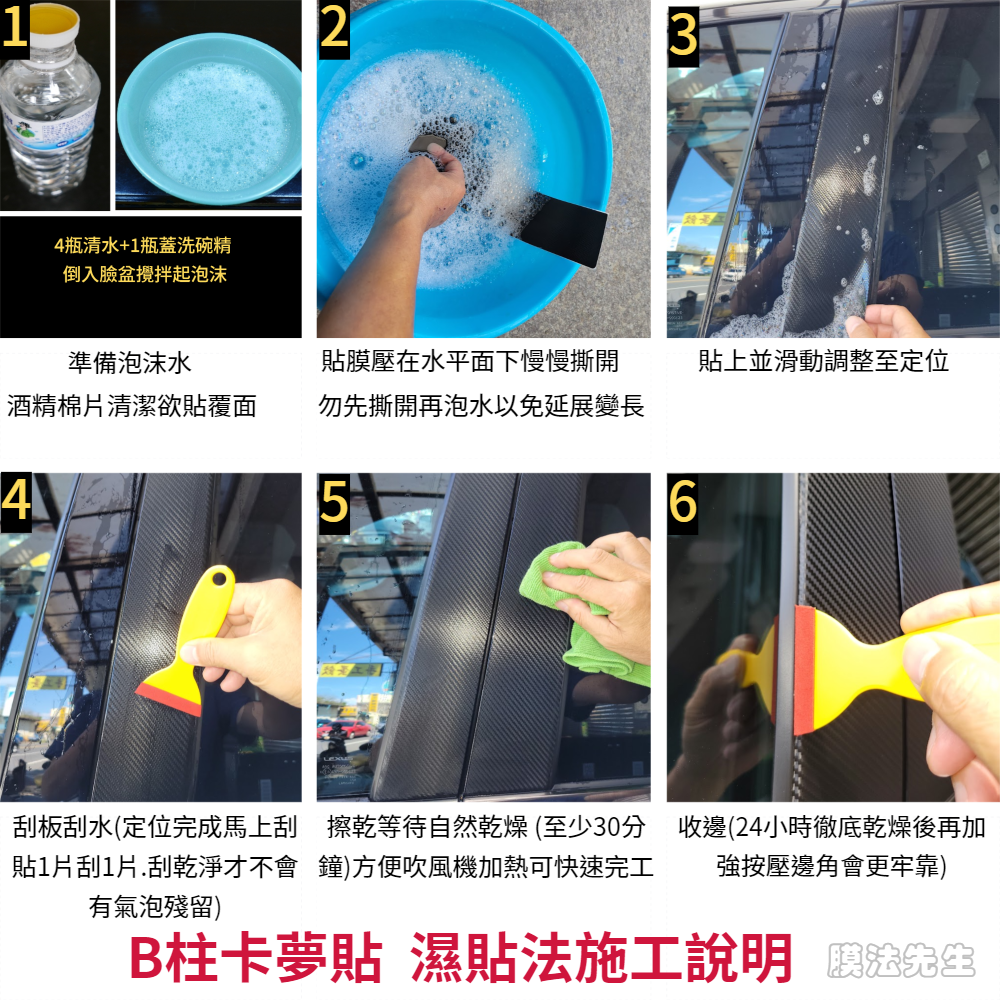 1

4瓶清水+1瓶蓋洗碗精
倒入臉盆攪拌起泡沫

準備泡沫水
酒精棉片清潔欲貼覆面

2

貼膜壓在水平面下慢慢撕開
勿先撕開再泡水以免延展變長

3

貼上並滑動調整至定位

4

刮板刮水(定位完成馬上刮貼1片刮1片.刮乾淨才不會有氣泡殘留)

5

擦乾等待自然乾燥 (至少30分鐘)方便吹風機加熱可快速完工

6

收邊(24小時徹底乾燥後再加強按壓邊角會更牢靠)

B柱卡夢貼 濕貼法施工說明

膜法先生