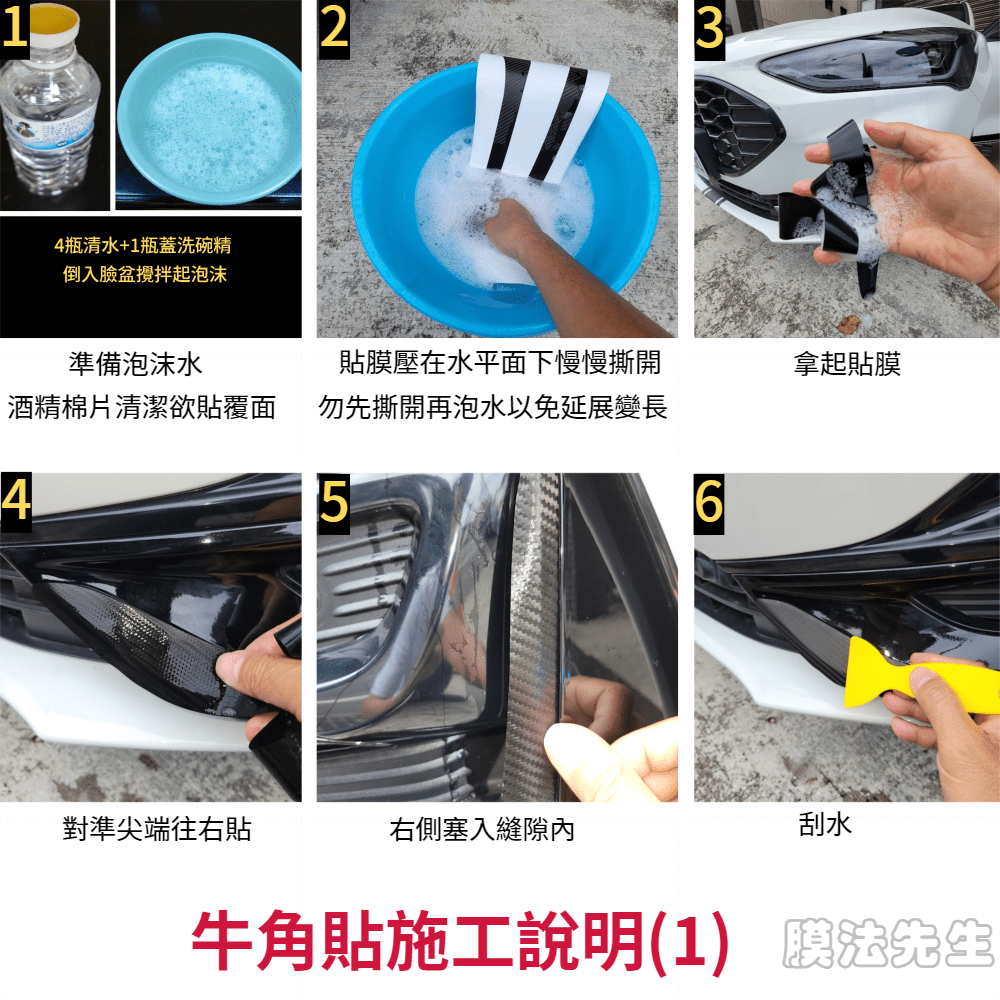 1

4瓶清水+1瓶蓋洗碗精
倒入臉盆攪拌起泡沫

準備泡沫水
酒精棉片清潔欲貼覆面

2

貼膜壓在水平面下慢慢撕開
勿先撕開再泡水以免延展變長

3

拿起貼膜

4

對準尖端往右貼

5

右側塞入縫隙內

6

刮水

牛角貼施工說明(1)

膜法先生