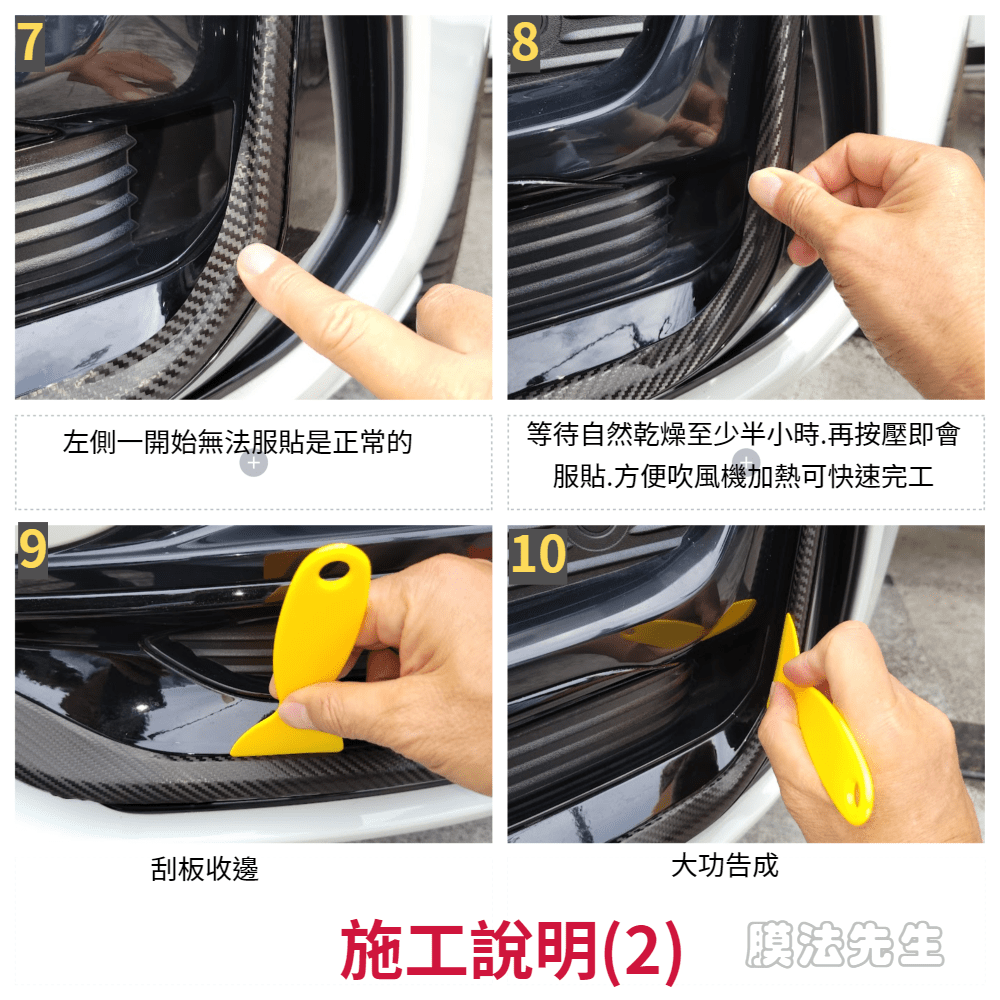 7

8

左側一開始無法服貼是正常的

等待自然乾燥至少半小時.再按壓即會服貼.方便吹風機加熱可快速完工

9

10

刮板收邊

大功告成

施工說明(2)

膜法先生