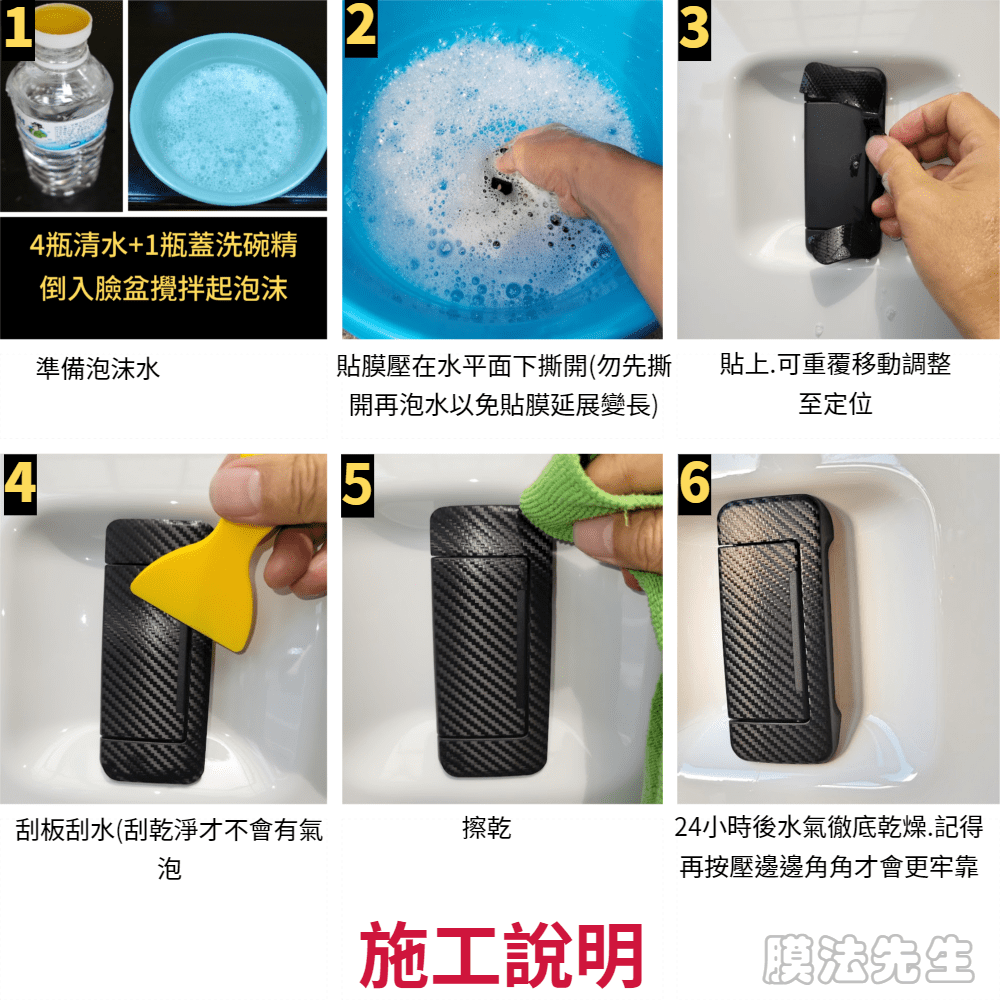 1

4瓶清水+1瓶蓋洗碗精
倒入臉盆攪拌起泡沫

準備泡沫水

2

貼膜壓在水平面下撕開(勿先撕開再泡水以免貼膜延展變長)

3

貼上.可重覆移動調整至定位

4

刮板刮水(刮乾淨才不會有氣泡

5

擦乾

6

24小時後水氣徹底乾燥.記得再按壓邊邊角角才會更牢靠

施工說明

膜法先生