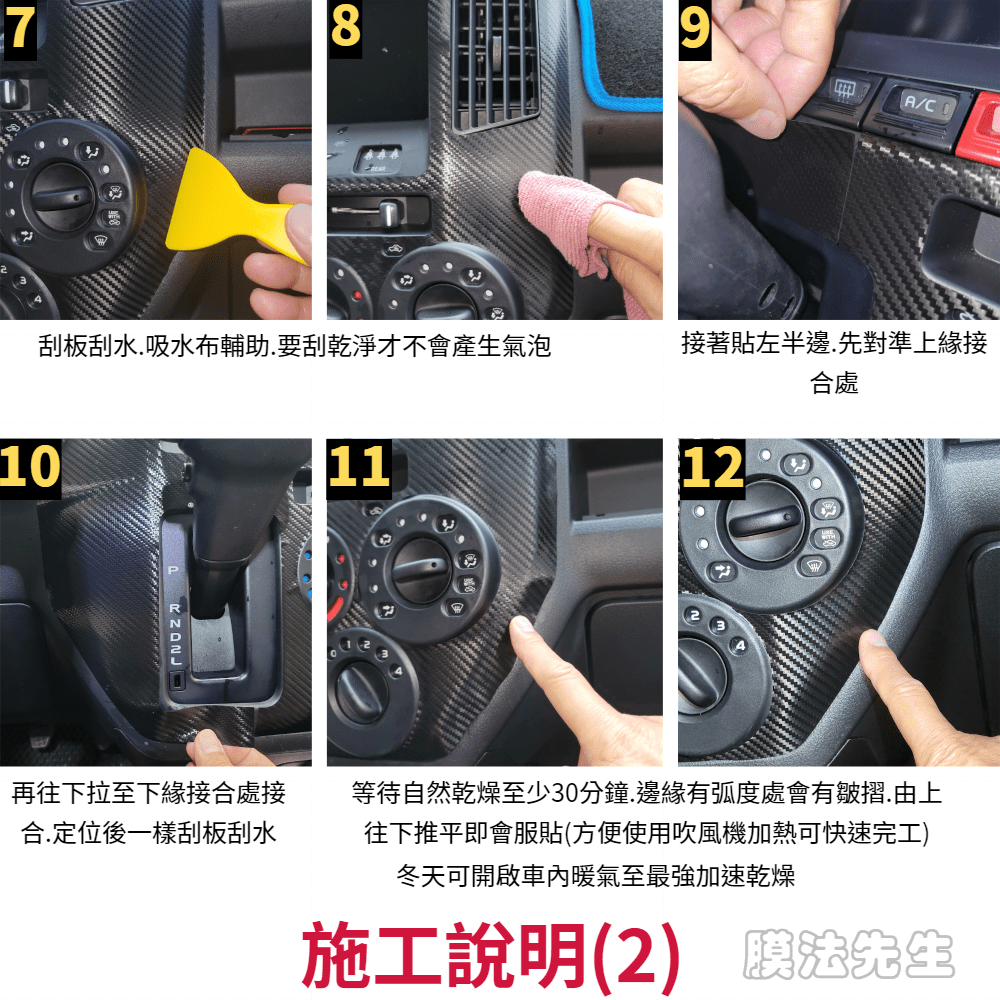 7

8

9

A/C

刮板刮水.吸水布輔助.要刮乾淨才不會產生氣泡

接著貼左半邊.先對準上緣接合處

10

P R N D 2 L

11

12

再往下拉至下緣接合處接合.定位後一樣刮板刮水

等待自然乾燥至少30分鐘.邊緣有弧度處會有皺摺.由上往下推平即會服貼(方便使用吹風機加熱可快速完工)
冬天可開啟車內暖氣至最強加速乾燥

施工說明(2)

膜法先生