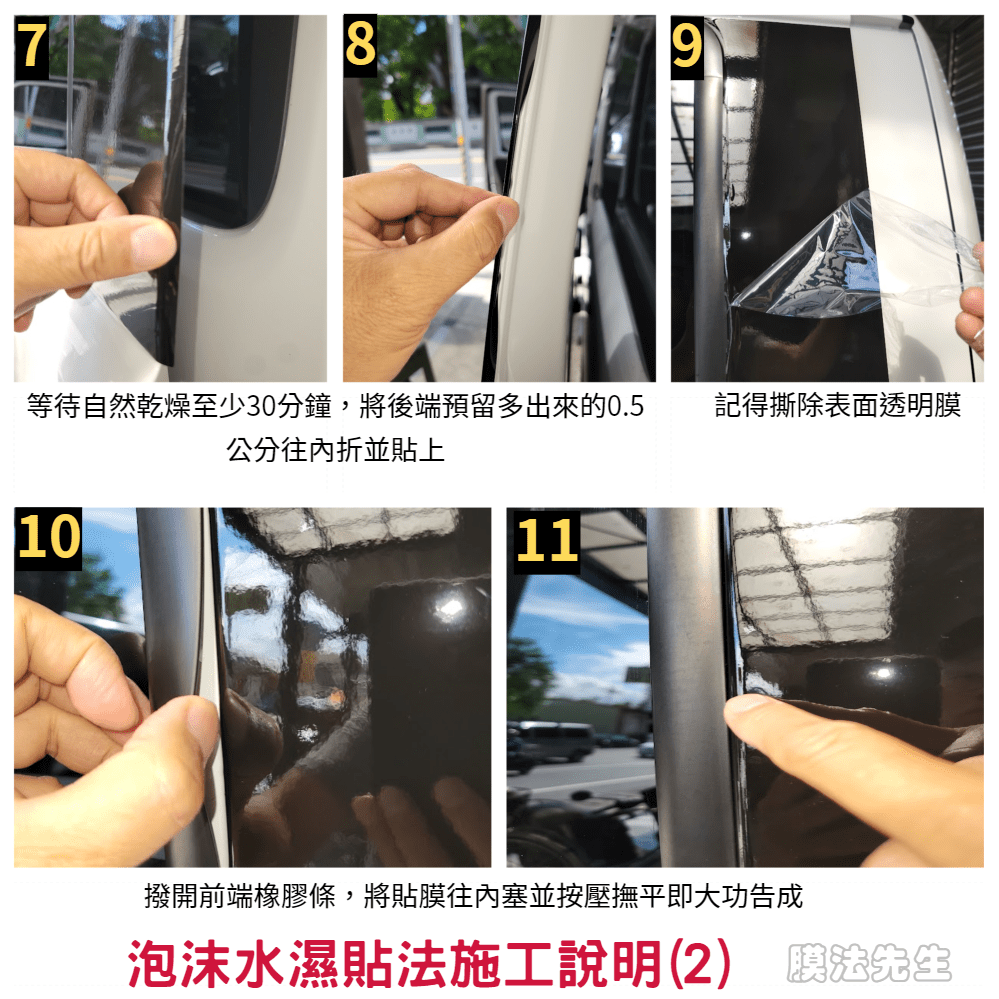 7

8

9

等待自然乾燥至少30分鐘，將後端預留多出來的0.5公分往內折並貼上

記得撕除表面透明膜

10

11

撥開前端橡膠條，將貼膜往內塞並按壓撫平即大功告成

泡沫水濕貼法施工說明(2)

膜法先生