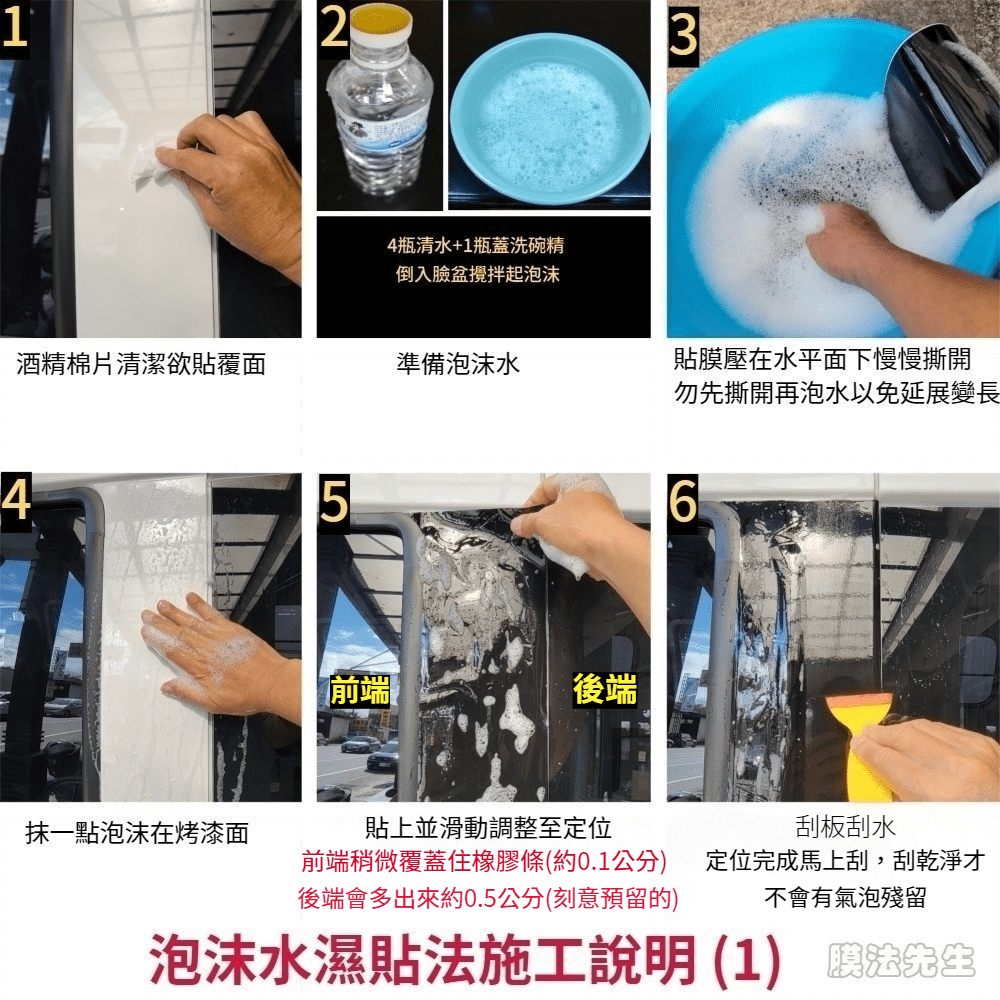 1

酒精棉片清潔欲貼覆面

2

4瓶清水+1瓶蓋洗碗精
倒入臉盆攪拌起泡沫

準備泡沫水

3

貼膜壓在水平面下慢慢撕開
勿先撕開再泡水以免延展變長

4

抹一點泡沫在烤漆面

5

前端

後端

貼上並滑動調整至定位
前端稍微覆蓋住橡膠條(約0.1公分)
後端會多出來約0.5公分(刻意預留的)

6

刮板刮水
定位完成馬上刮，刮乾淨才
不會有氣泡殘留

泡沫水濕貼法施工說明 (1)

膜法先生