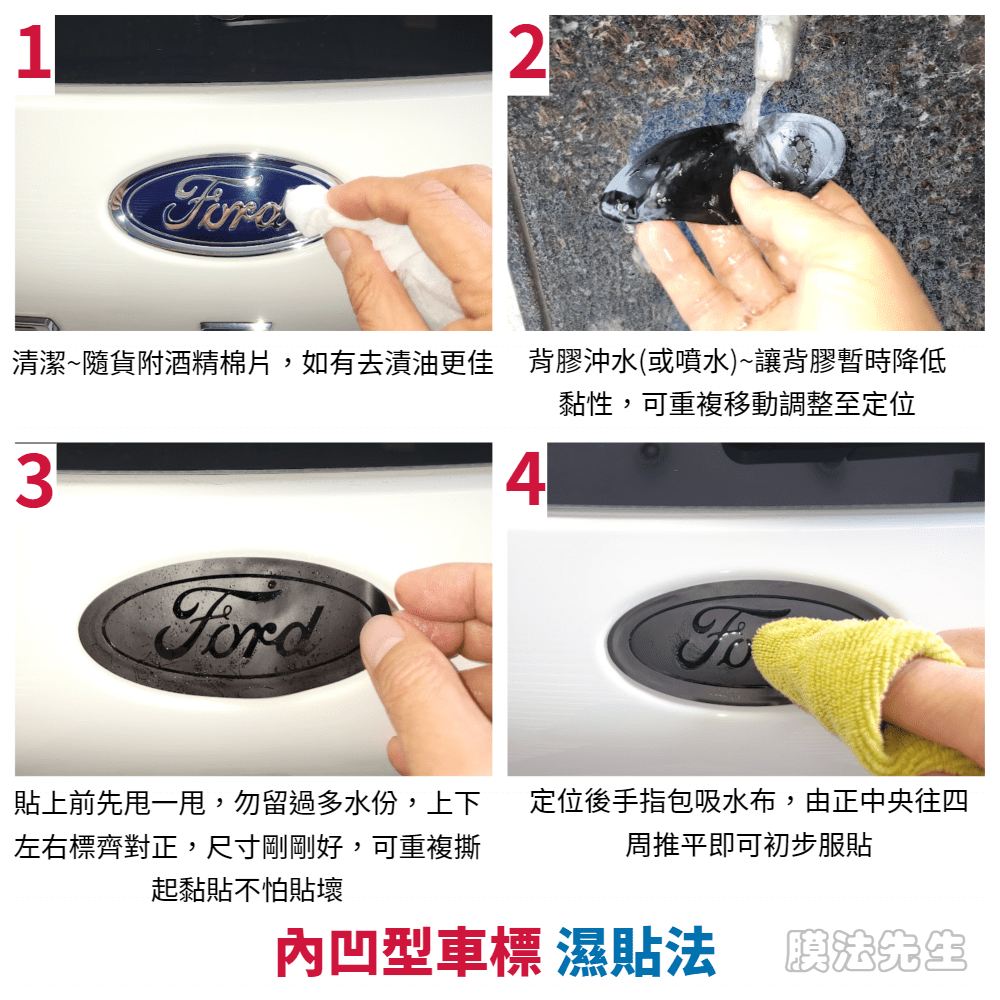 1

Ford

清潔~隨貨附酒精棉片，如有去漬油更佳

2

背膠沖水(或噴水)~讓背膠暫時降低黏性，可重複移動調整至定位

3

Ford

貼上前先甩一甩，勿留過多水份，上下左右標齊對正，尺寸剛剛好，可重複撕起黏貼不怕貼壞

4

定位後手指包吸水布，由正中央往四周推平即可初步服貼

內凹型車標 濕貼法

膜法先生