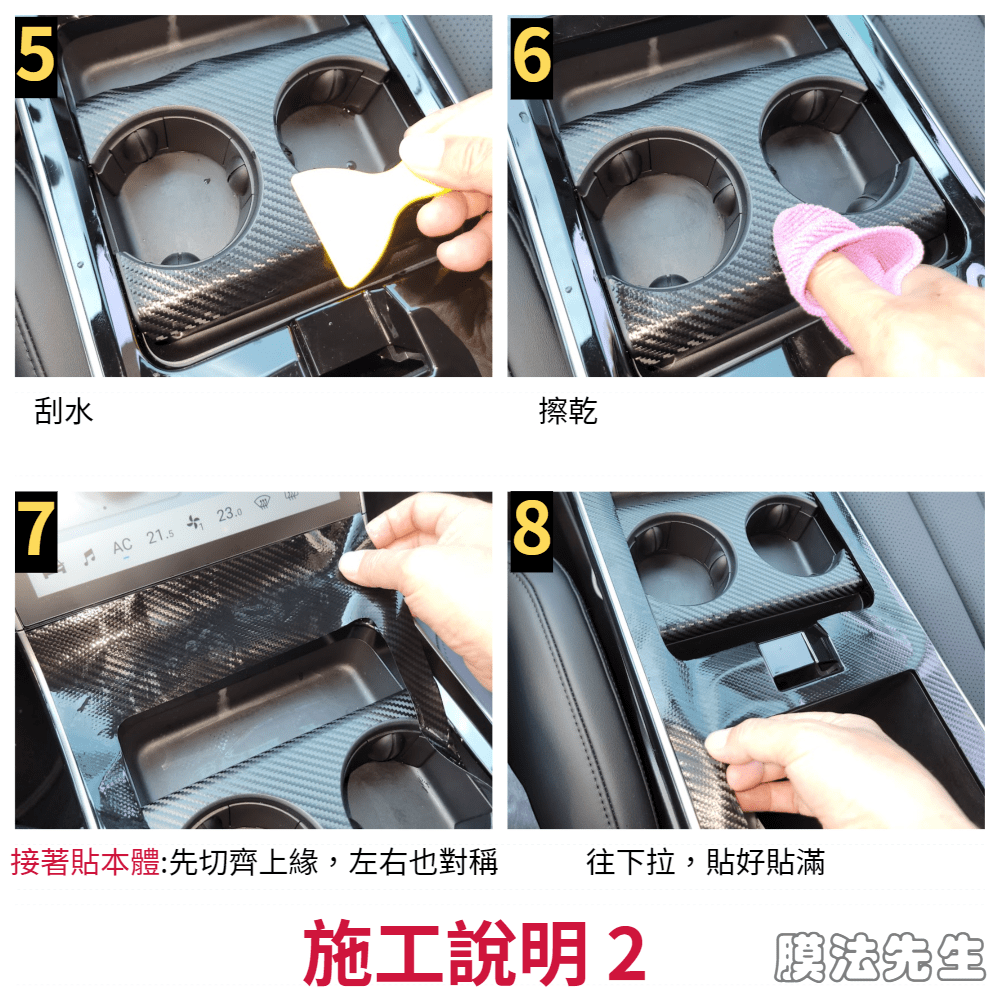 5

刮水

6

擦乾

7

AC 21.5 23.0

接著貼本體:先切齊上緣，左右也對稱

8

往下拉，貼好貼滿

施工說明 2

膜法先生