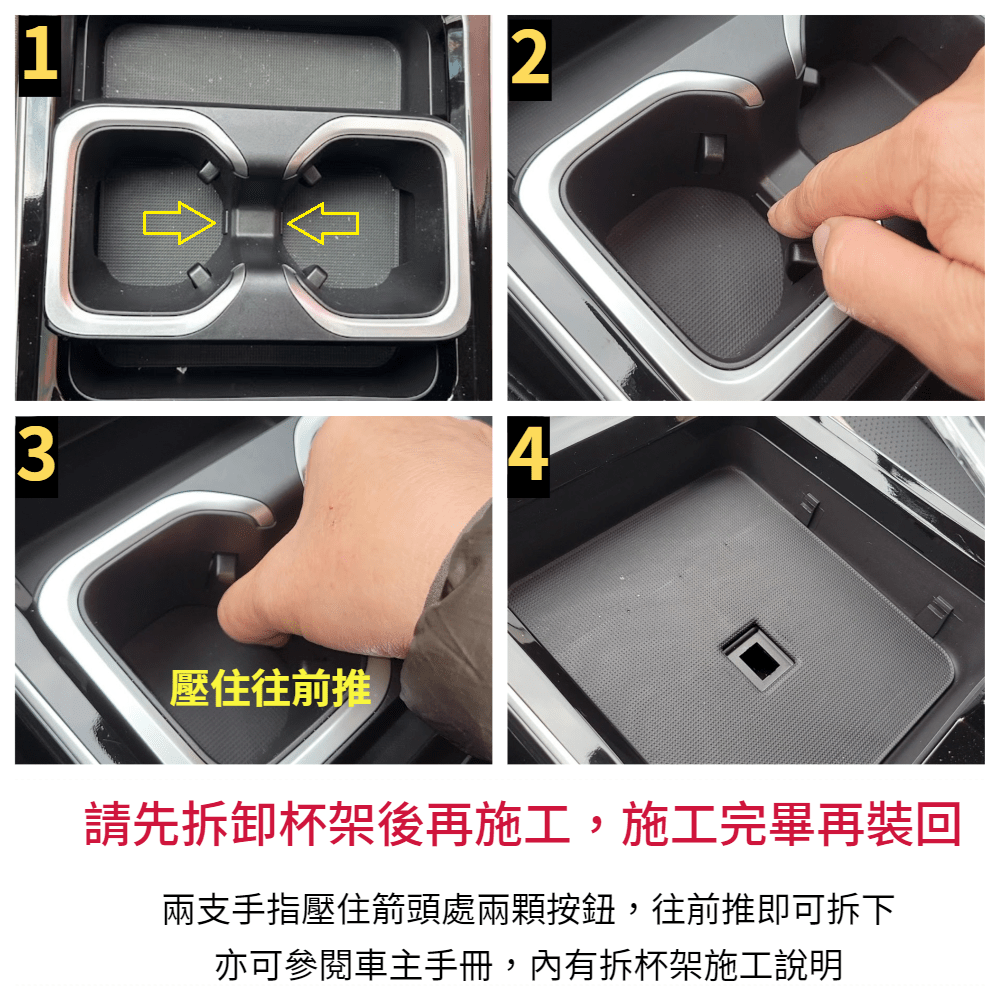 1

2

3

壓住往前推

4

請先拆卸杯架後再施工，施工完畢再裝回

兩支手指壓住箭頭處兩顆按鈕，往前推即可拆下

亦可參閱車主手冊，內有拆杯架施工說明