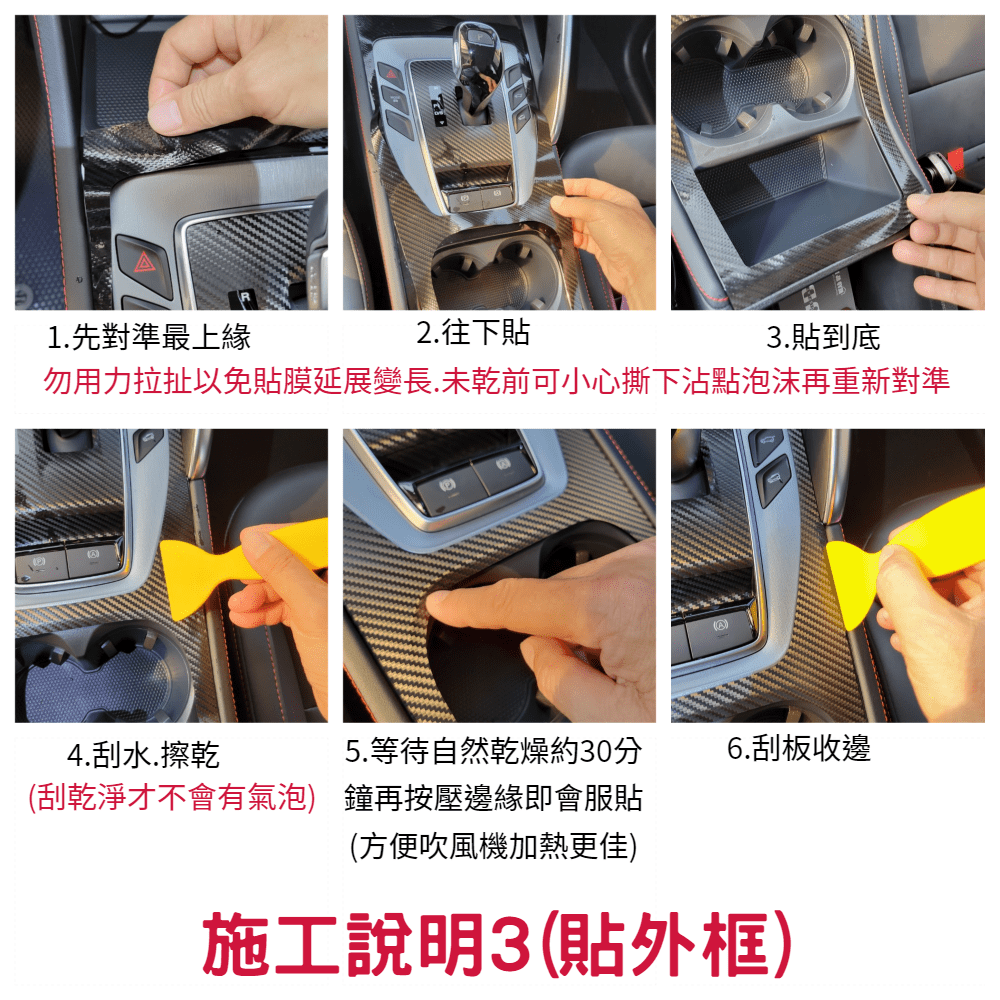 1.先對準最上緣

2.往下貼

3.貼到底

勿用力拉扯以免貼膜延展變長.未乾前可小心撕下沾點泡沫再重新對準

4.刮水.擦乾
(刮乾淨才不會有氣泡)

5.等待自然乾燥約30分鐘再按壓邊緣即會服貼
(方便吹風機加熱更佳)

6.刮板收邊

施工說明3(貼外框)