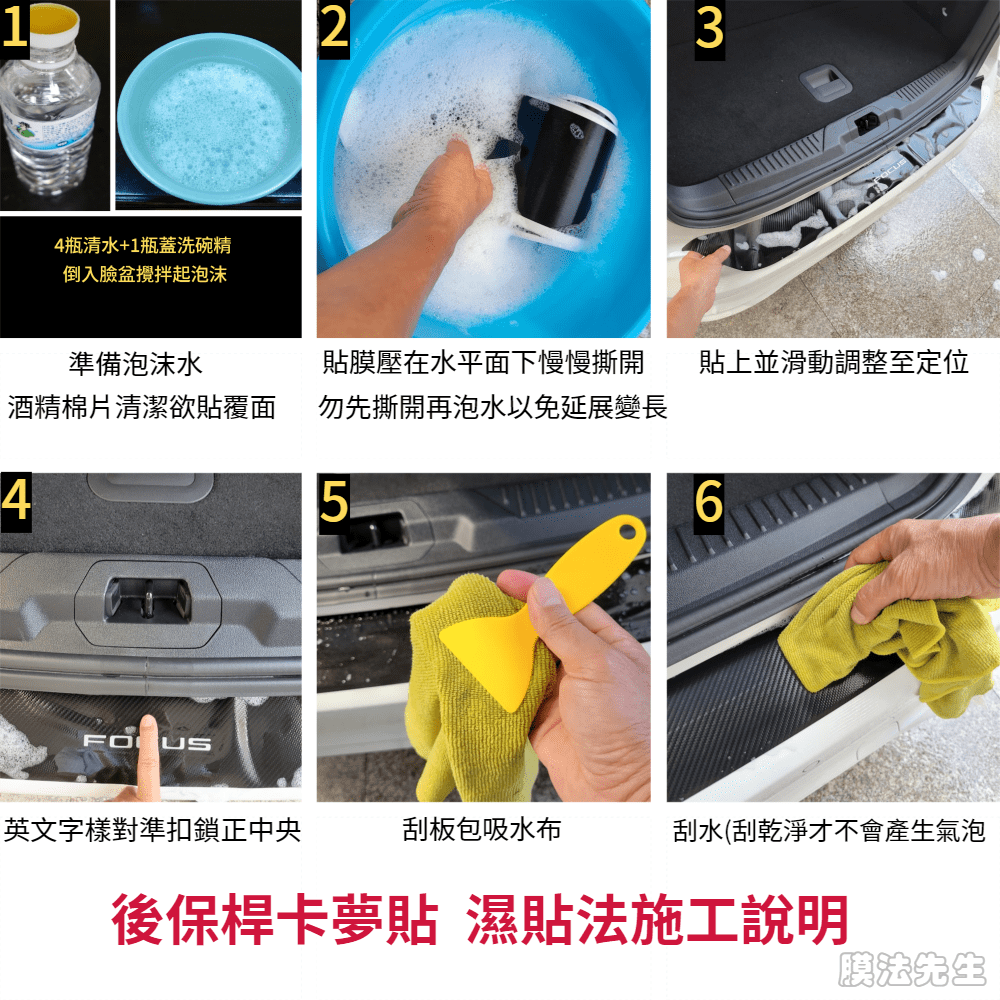 1

4瓶清水+1瓶蓋洗碗精
倒入臉盆攪拌起泡沫

準備泡沫水
酒精棉片清潔欲貼覆面

2

貼膜壓在水平面下慢慢撕開
勿先撕開再泡水以免延展變長

3

貼上並滑動調整至定位

4

FOCUS

英文字樣對準扣鎖正中央

5

刮板包吸水布

6

刮水(刮乾淨才不會產生氣泡

後保桿卡夢貼 濕貼法施工說明

膜法先生