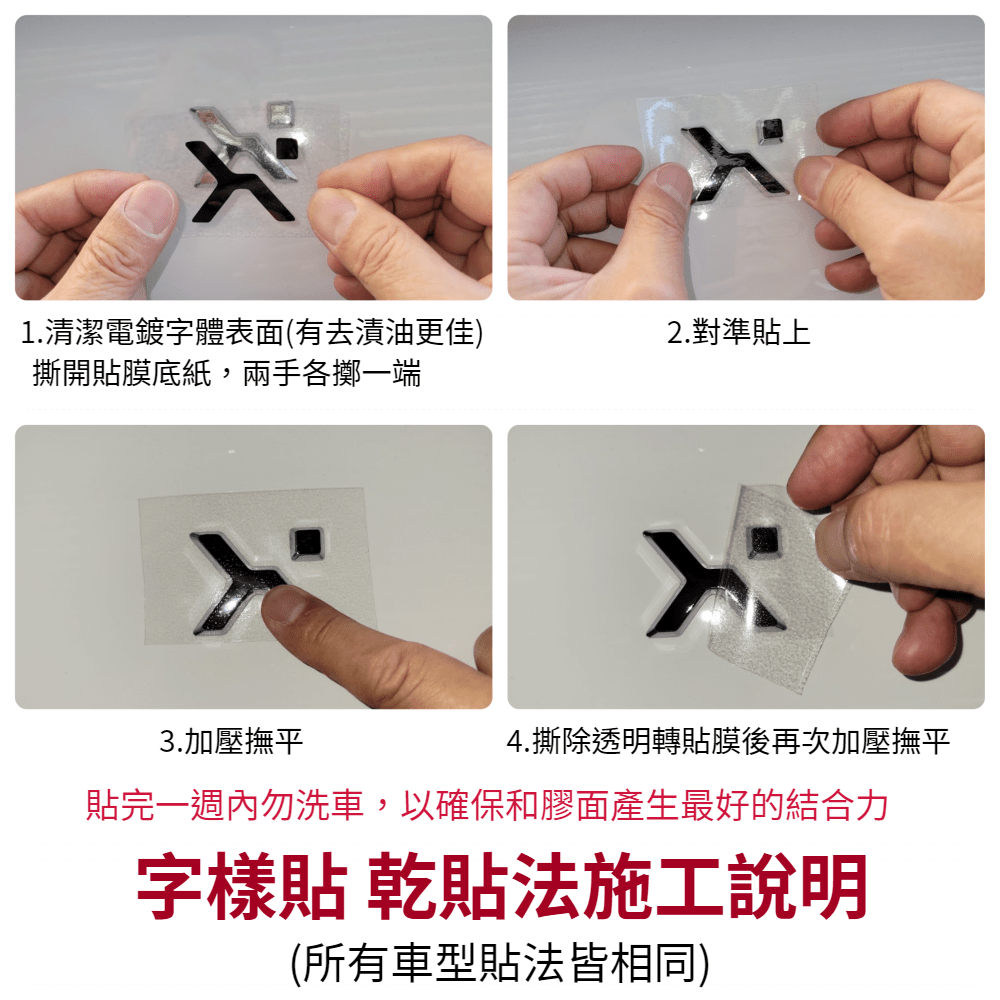 1.清潔電鍍字體表面(有去漬油更佳)
撕開貼膜底紙，兩手各擲一端

2.對準貼上

3.加壓撫平

4.撕除透明轉貼膜後再次加壓撫平

貼完一週內勿洗車，以確保和膠面產生最好的結合力

字樣貼 乾貼法施工說明

(所有車型貼法皆相同)