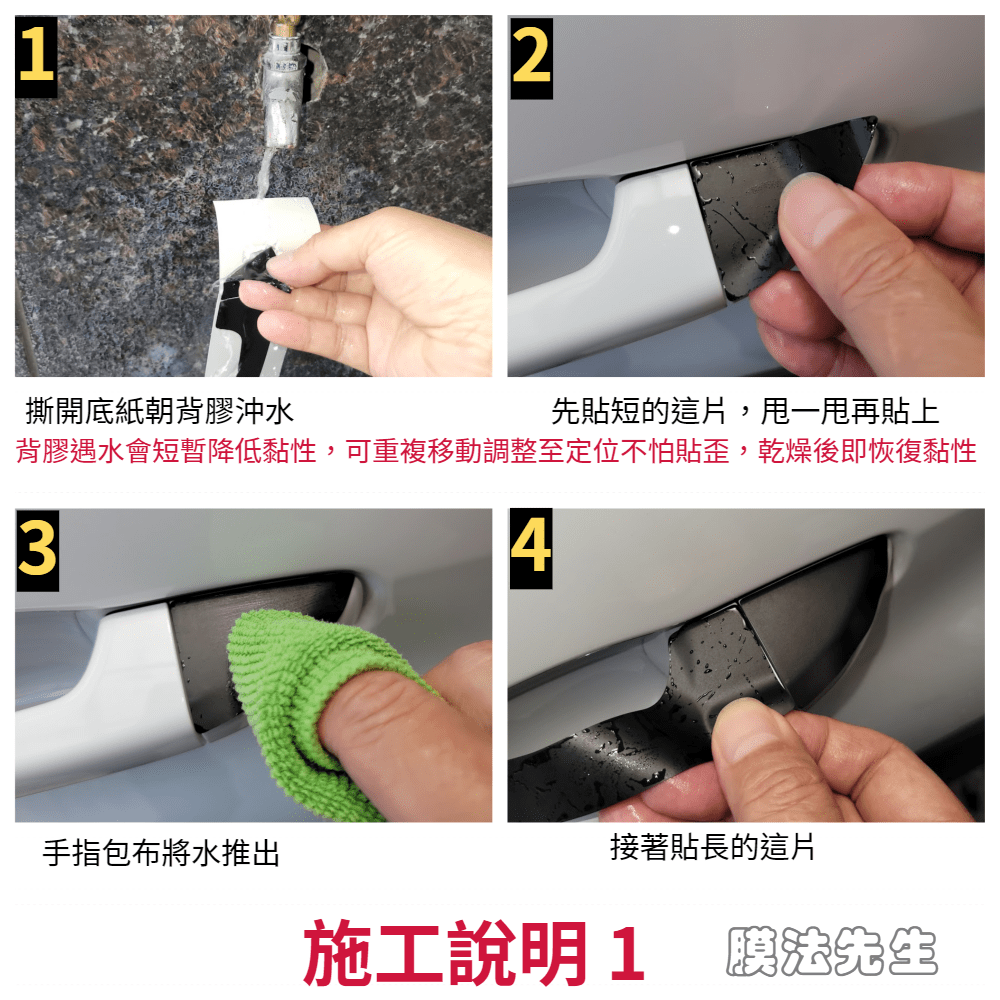 1

2

撕開底紙朝背膠沖水

先貼短的這片，甩一甩再貼上

背膠遇水會短暫降低黏性，可重複移動調整至定位不怕貼歪，乾燥後即恢復黏性

3

4

手指包布將水推出

接著貼長的這片

施工說明 1

膜法先生