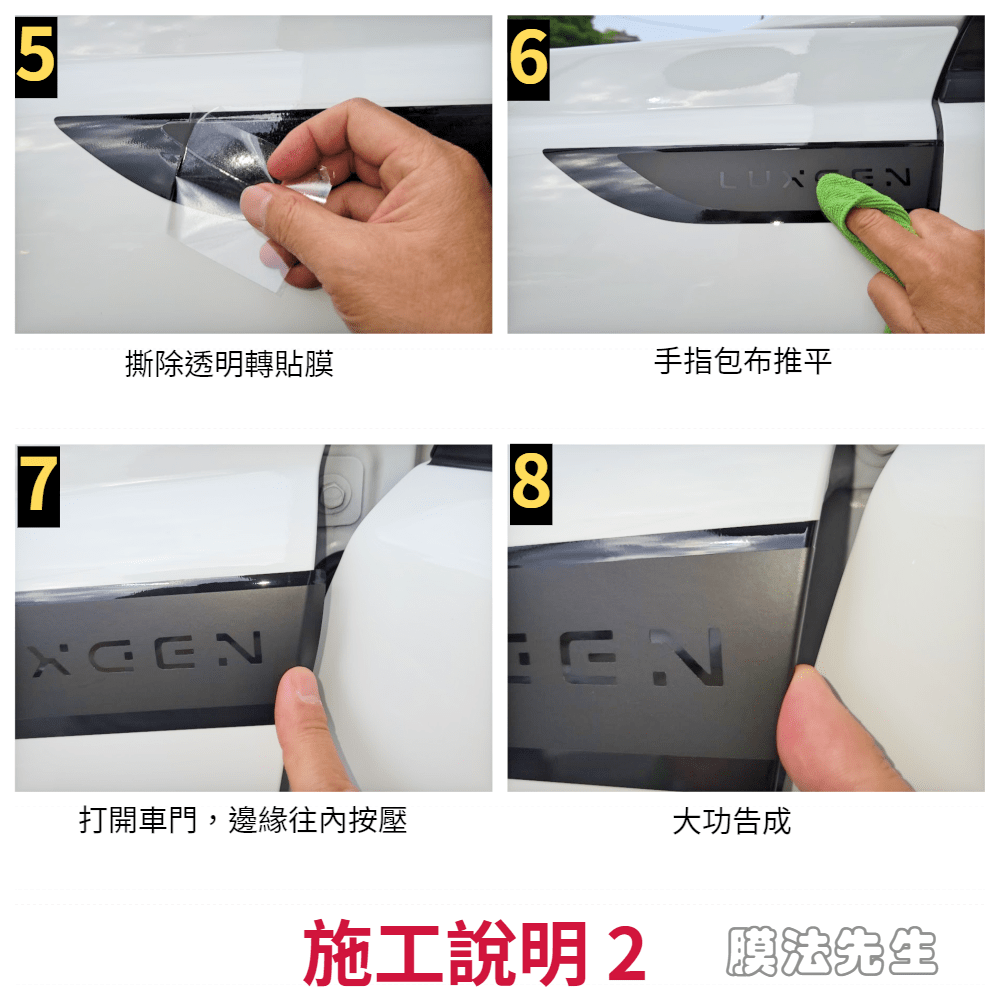 5

撕除透明轉貼膜

6

LUXGEN

手指包布推平

7

XGEN

打開車門，邊緣往內按壓

8

GEN

大功告成

施工說明 2

膜法先生