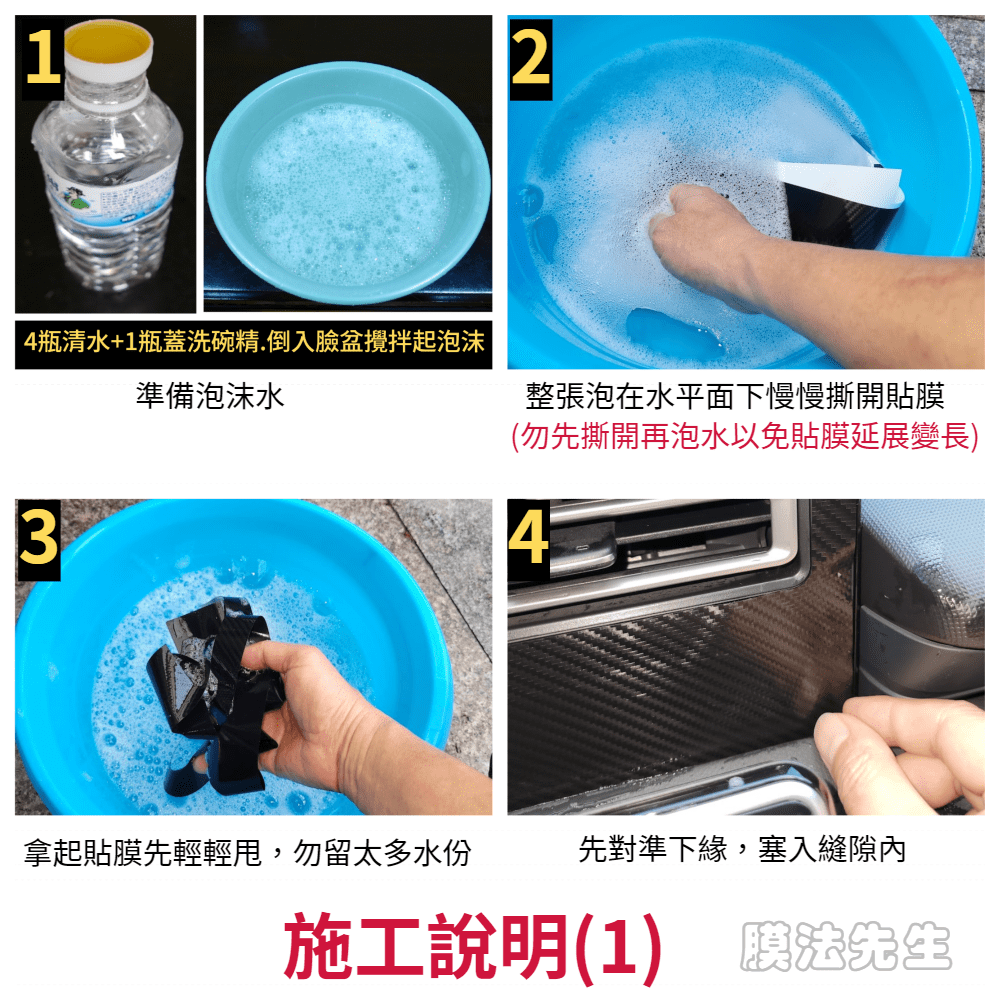 1

4瓶清水+1瓶蓋洗碗精.倒入臉盆攪拌起泡沫

準備泡沫水

2

整張泡在水平面下慢慢撕開貼膜
(勿先撕開再泡水以免貼膜延展變長)

3

拿起貼膜先輕輕甩，勿留太多水份

4

先對準下緣，塞入縫隙內

施工說明(1)

膜法先生