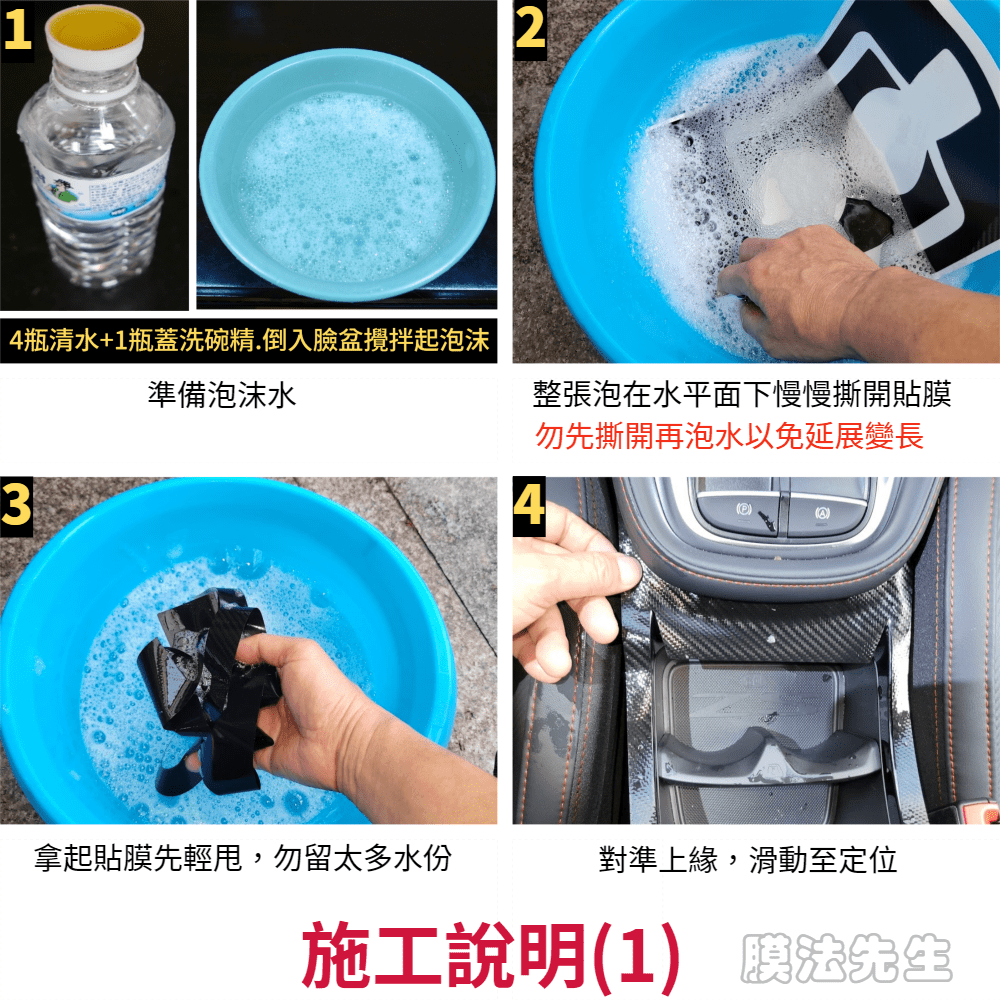 1

4瓶清水+1瓶蓋洗碗精.倒入臉盆攪拌起泡沫

準備泡沫水

2

整張泡在水平面下慢慢撕開貼膜

勿先撕開再泡水以免延展變長

3

拿起貼膜先輕甩，勿留太多水份

4

對準上緣，滑動至定位

施工說明(1)

膜法先生