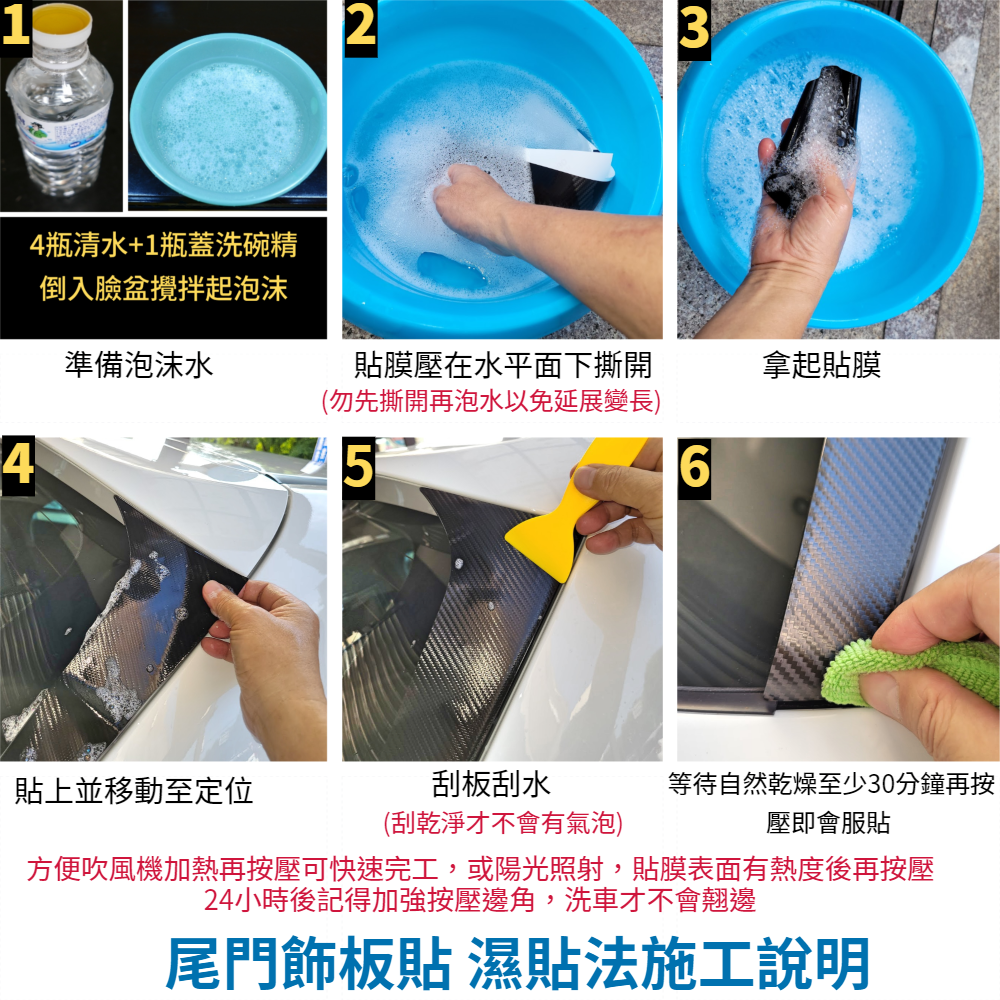 1

4瓶清水+1瓶蓋洗碗精
倒入臉盆攪拌起泡沫

準備泡沫水

2

貼膜壓在水平面下撕開
(勿先撕開再泡水以免延展變長)

3

拿起貼膜

4

貼上並移動至定位

5

刮板刮水
(刮乾淨才不會有氣泡)

6

等待自然乾燥至少30分鐘再按壓即會服貼

方便吹風機加熱再按壓可快速完工，或陽光照射，貼膜表面有熱度後再按壓
24小時後記得加強按壓邊角，洗車才不會翹邊

尾門飾板貼 濕貼法施工說明