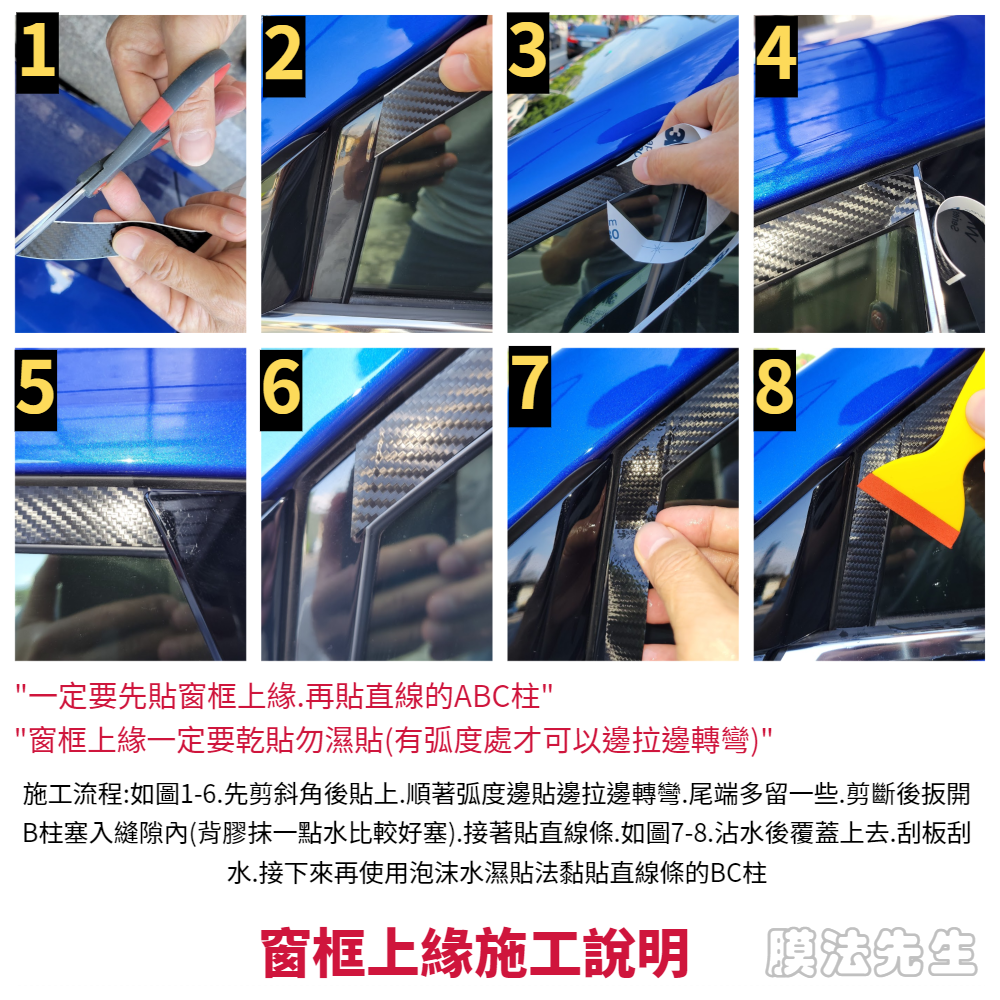 1

2

3

4

5

6

7

8

"一定要先貼窗框上緣.再貼直線的ABC柱"
"窗框上緣一定要乾貼勿濕貼(有弧度處才可以邊拉邊轉彎)"

施工流程:如圖1-6.先剪斜角後貼上.順著弧度邊貼邊拉邊轉彎.尾端多留一些.剪斷後扳開B柱塞入縫隙內(背膠抹一點水比較好塞).接著貼直線條.如圖7-8.沾水後覆蓋上去.刮板刮水.接下來再使用泡沫水濕貼法黏貼直線條的BC柱

窗框上緣施工說明

膜法先生