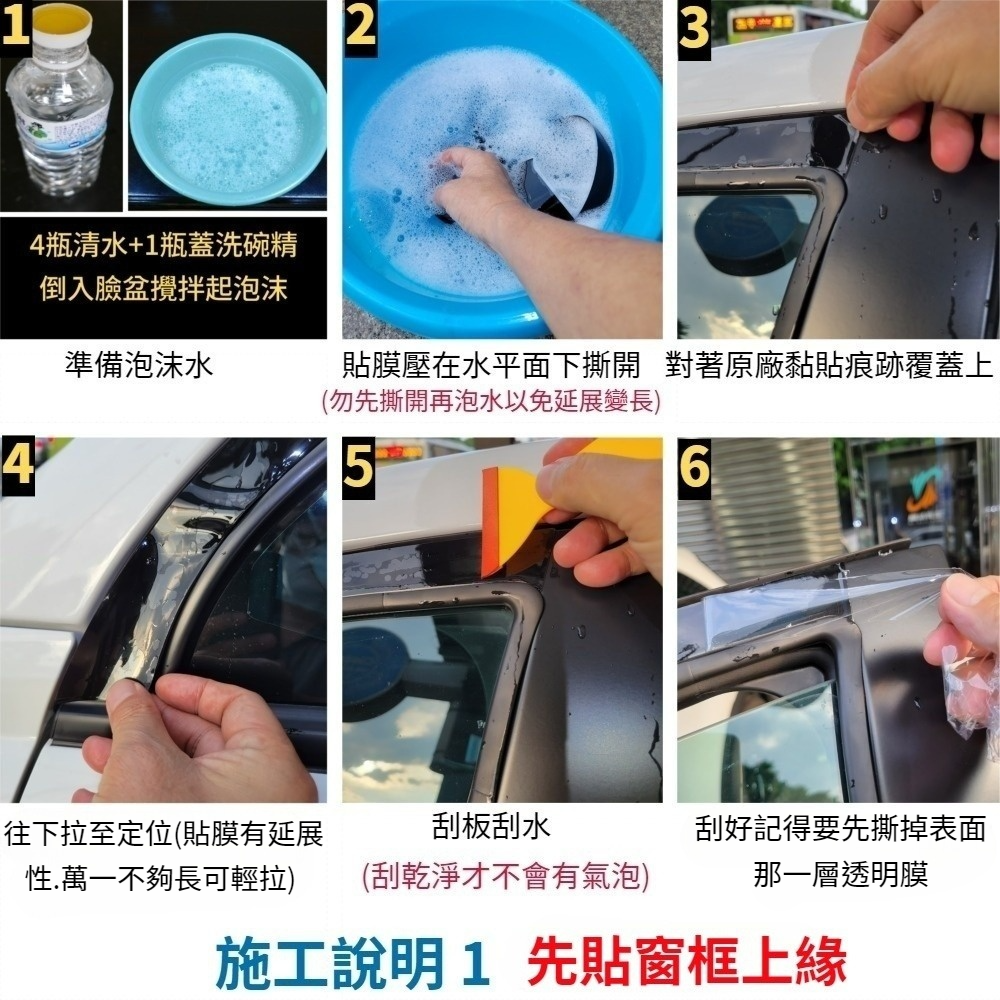 1

4瓶清水+1瓶蓋洗碗精
倒入臉盆攪拌起泡沫

準備泡沫水

2

貼膜壓在水平面下撕開
(勿先撕開再泡水以免延展變長)

3

對著原廠黏貼痕跡覆蓋上

4

往下拉至定位(貼膜有延展性.萬一不夠長可輕拉)

5

刮板刮水
(刮乾淨才不會有氣泡)

6

刮好記得要先撕掉表面那一層透明膜

施工說明 1 先貼窗框上緣