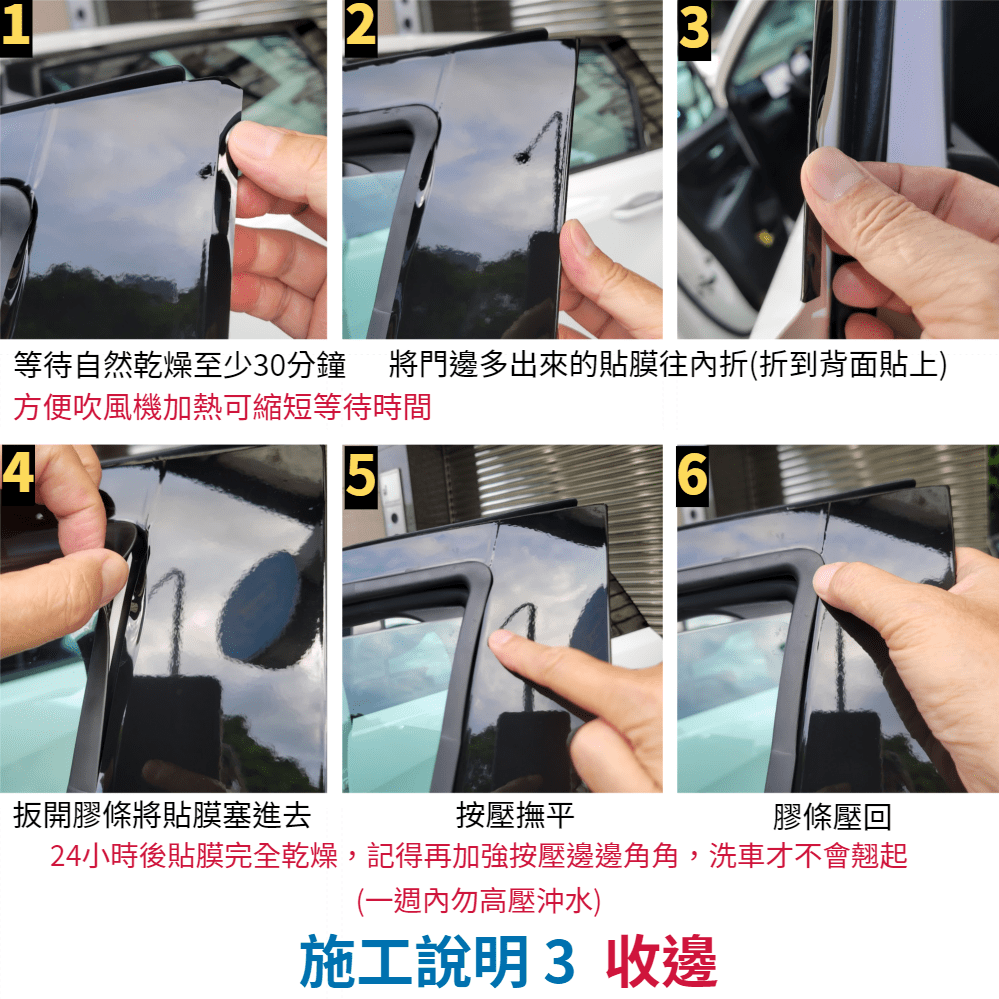 1

2

3

等待自然乾燥至少30分鐘

將門邊多出來的貼膜往內折(折到背面貼上)

方便吹風機加熱可縮短等待時間

4

5

6

扳開膠條將貼膜塞進去

按壓撫平

膠條壓回

24小時後貼膜完全乾燥，記得再加強按壓邊邊角角，洗車才不會翹起

(一週內勿高壓沖水)

施工說明 3 收邊