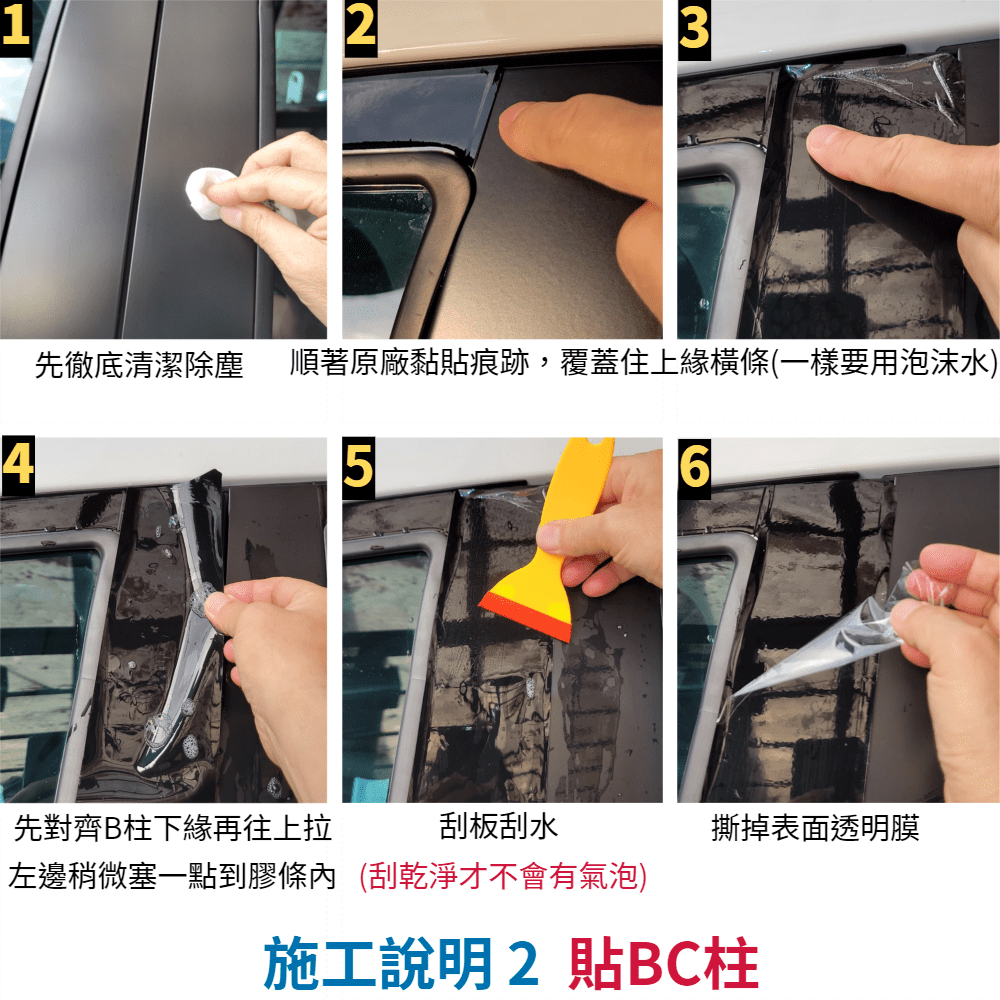 1

2

3

先徹底清潔除塵

順著原廠黏貼痕跡，覆蓋住上緣橫條(一樣要用泡沫水)

4

5

6

先對齊B柱下緣再往上拉
左邊稍微塞一點到膠條內

刮板刮水
(刮乾淨才不會有氣泡)

撕掉表面透明膜

施工說明 2 貼BC柱