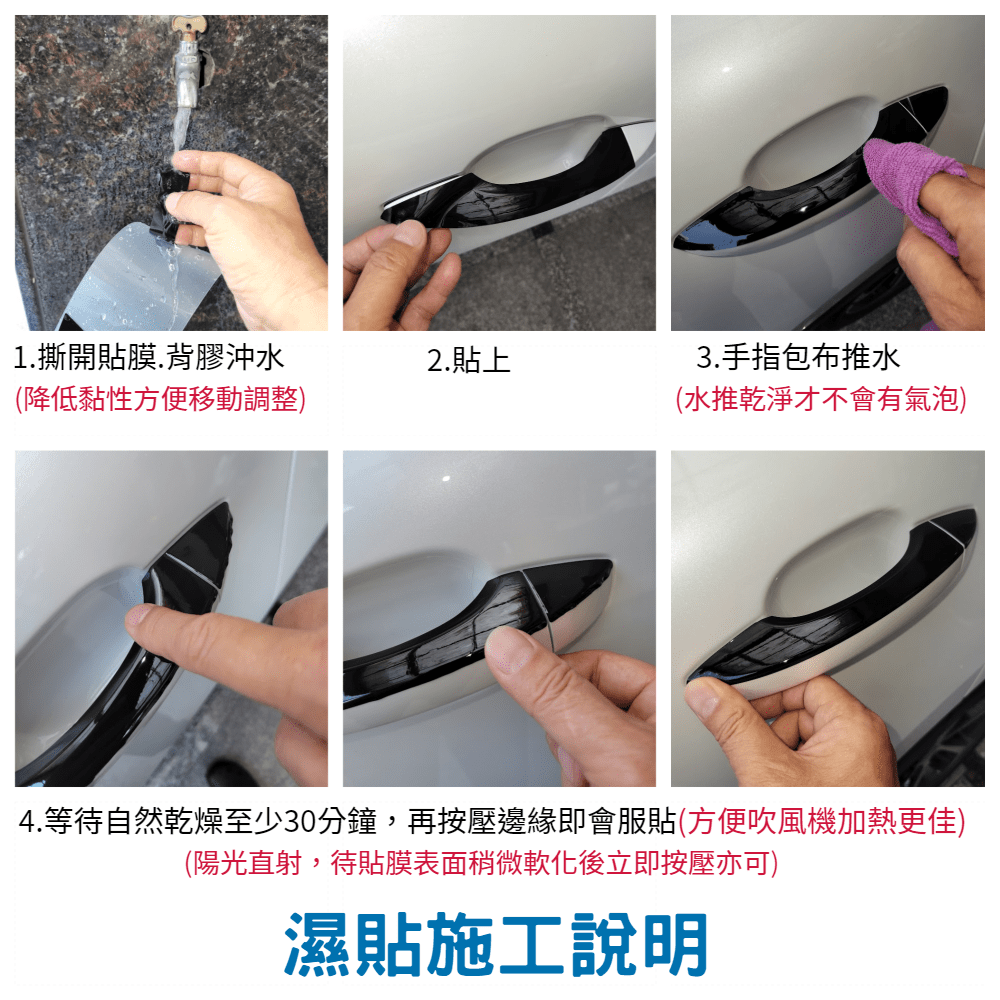 1.撕開貼膜.背膠沖水
(降低黏性方便移動調整)

2.貼上

3.手指包布推水
(水推乾淨才不會有氣泡)

4.等待自然乾燥至少30分鐘，再按壓邊緣即會服貼(方便吹風機加熱更佳)
(陽光直射，待貼膜表面稍微軟化後立即按壓亦可)

濕貼施工說明