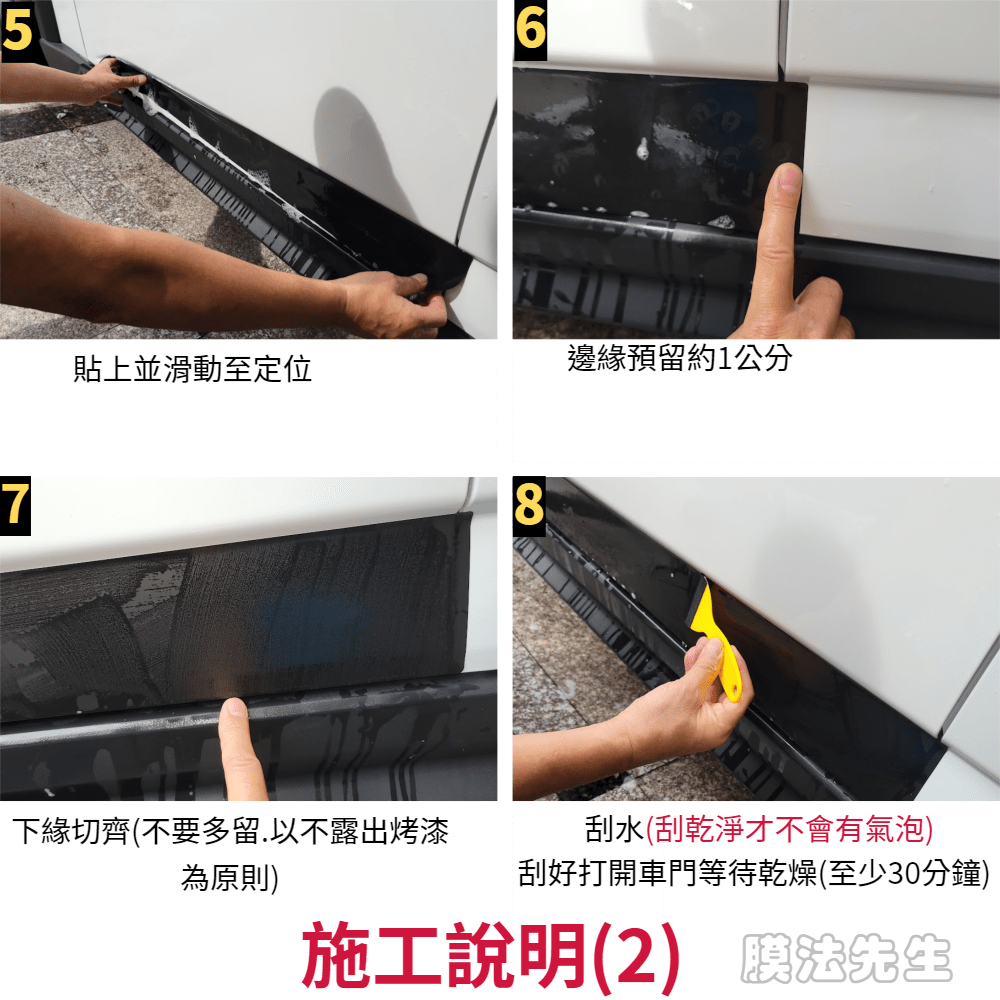 5

貼上並滑動至定位

6

邊緣預留約1公分

7

下緣切齊(不要多留.以不露出烤漆為原則)

8

刮水(刮乾淨才不會有氣泡)
刮好打開車門等待乾燥(至少30分鐘)

施工說明(2)

膜法先生