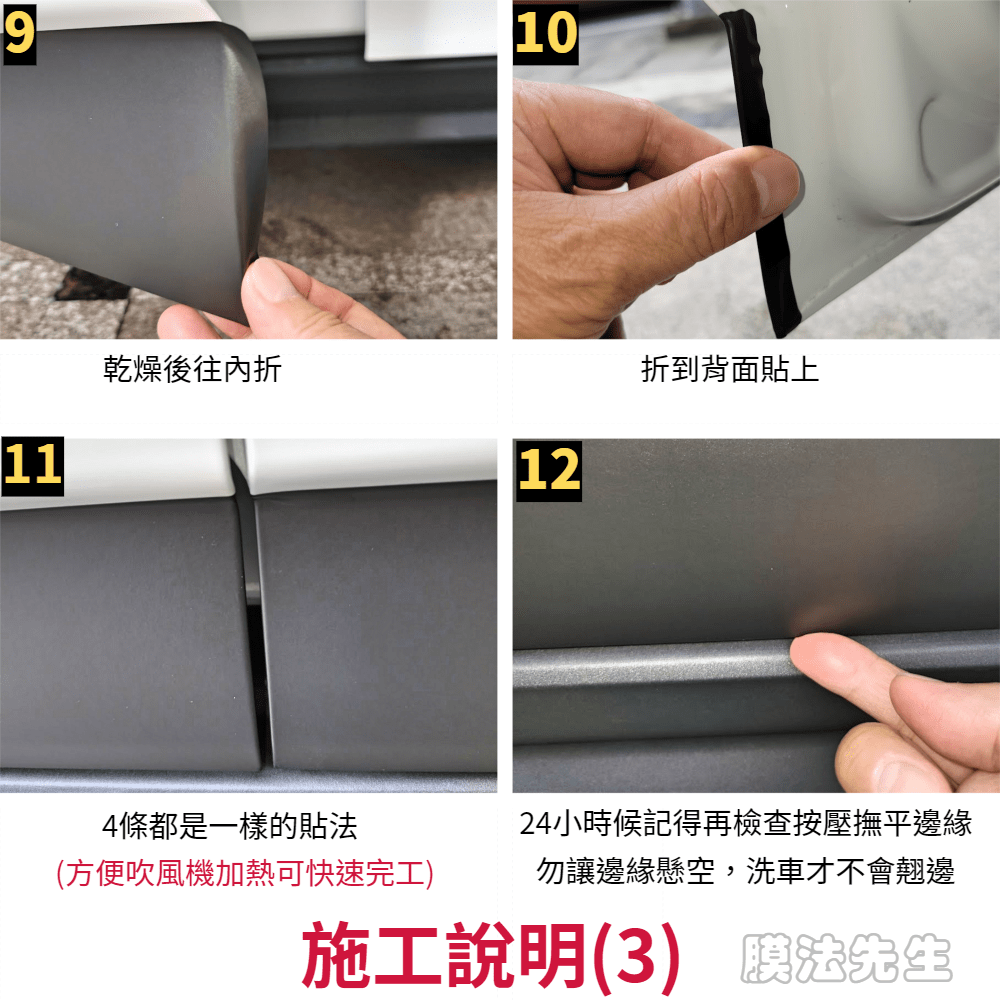 9

乾燥後往內折

10

折到背面貼上

11

4條都是一樣的貼法
(方便吹風機加熱可快速完工)

12

24小時候記得再檢查按壓撫平邊緣
勿讓邊緣懸空，洗車才不會翹邊

施工說明(3)

膜法先生