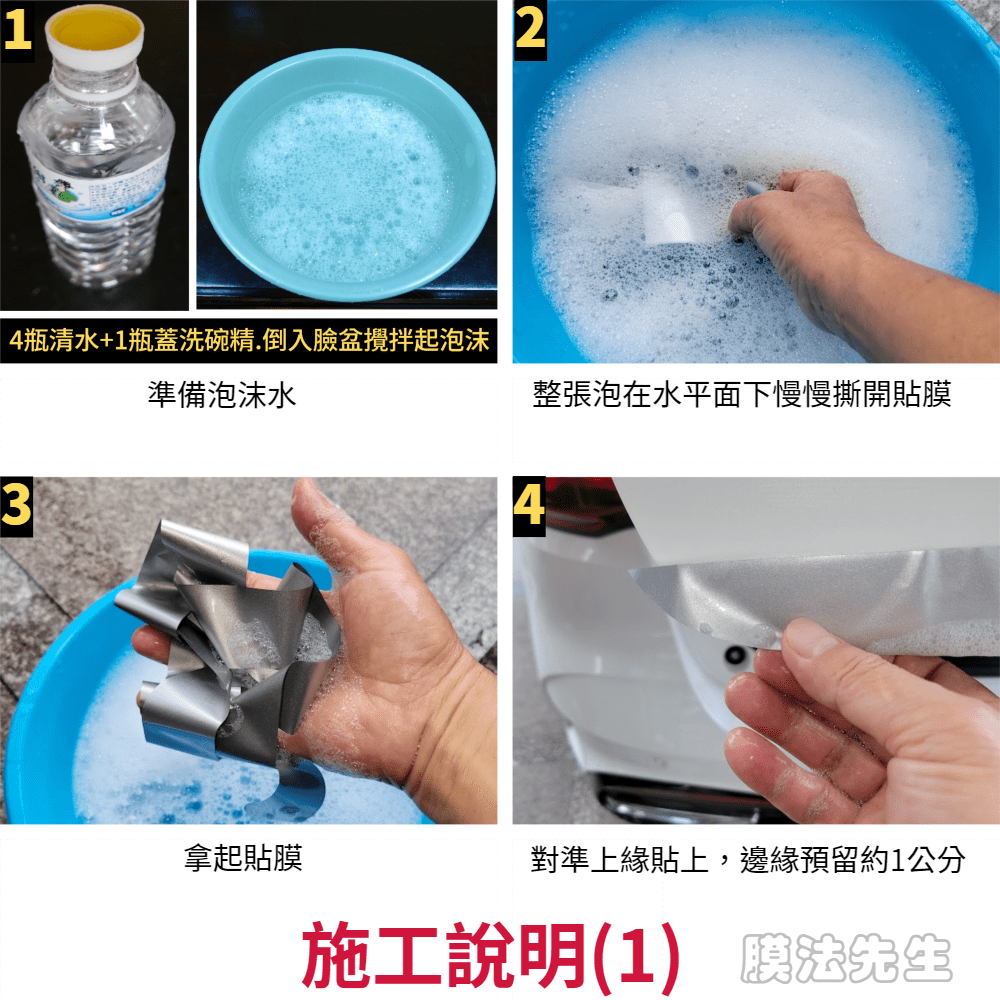 1

4瓶清水+1瓶蓋洗碗精.倒入臉盆攪拌起泡沫

準備泡沫水

2

整張泡在水平面下慢慢撕開貼膜

3

拿起貼膜

4

對準上緣貼上，邊緣預留約1公分

施工說明(1)

膜法先生