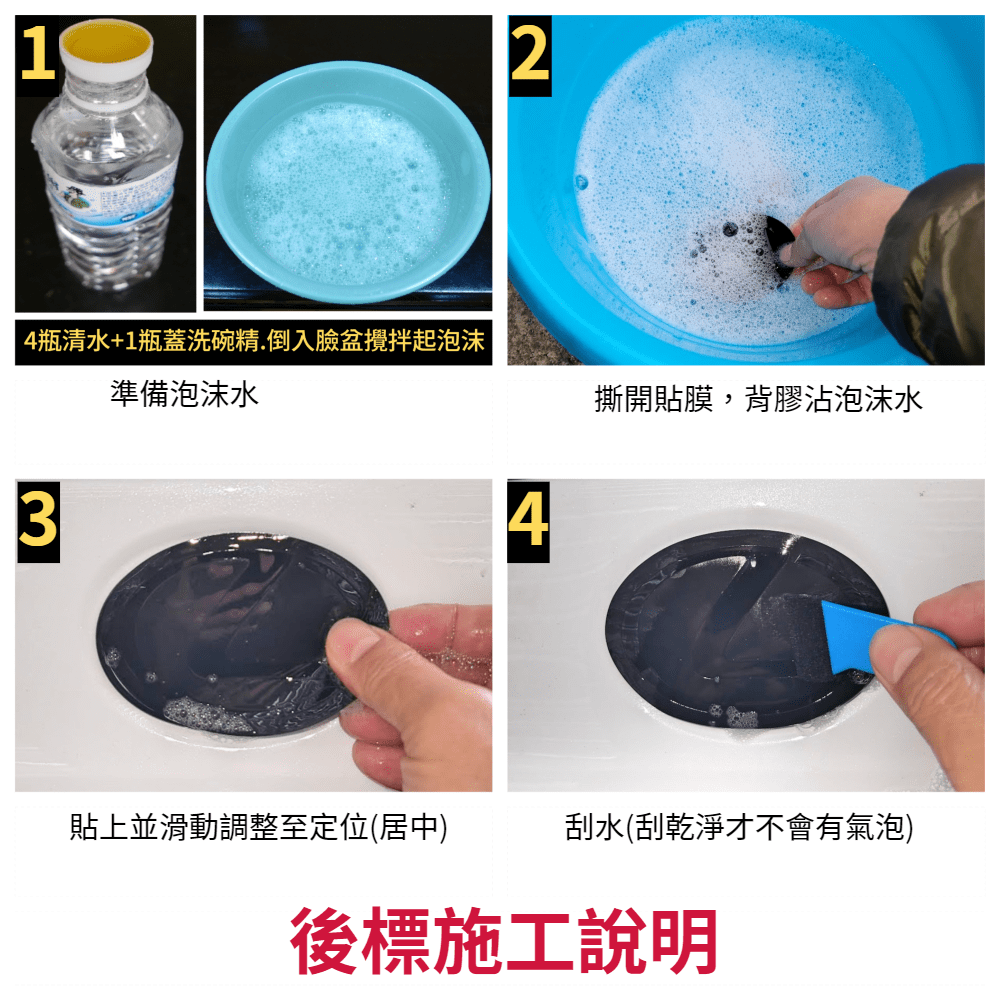 1

4瓶清水+1瓶蓋洗碗精.倒入臉盆攪拌起泡沫

準備泡沫水

2

撕開貼膜，背膠沾泡沫水

3

貼上並滑動調整至定位(居中)

4

刮水(刮乾淨才不會有氣泡)

後標施工說明