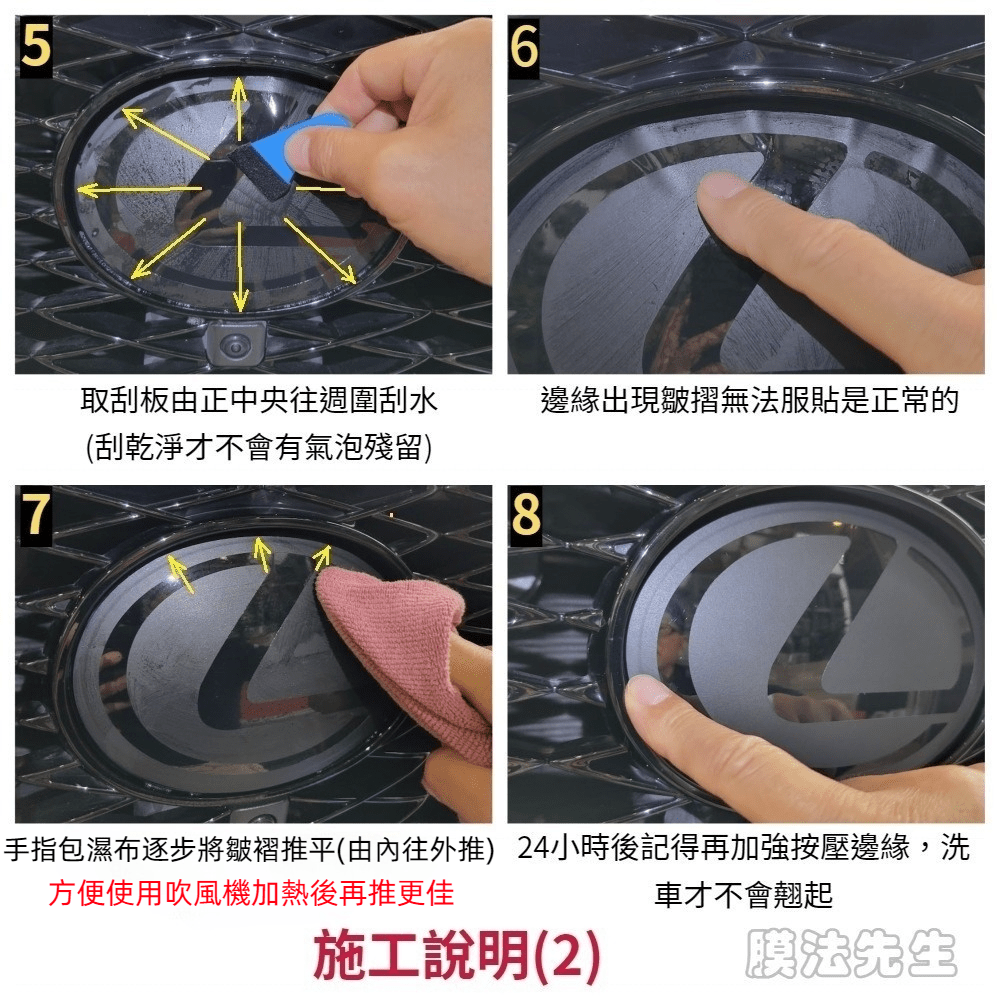 5

取刮板由正中央往週圍刮水
(刮乾淨才不會有氣泡殘留)

6

邊緣出現皺摺無法服貼是正常的

7

手指包濕布逐步將皺褶推平(由內往外推)
方便使用吹風機加熱後再推更佳

8

24小時後記得再加強按壓邊緣，洗車才不會翹起

施工說明(2)

膜法先生