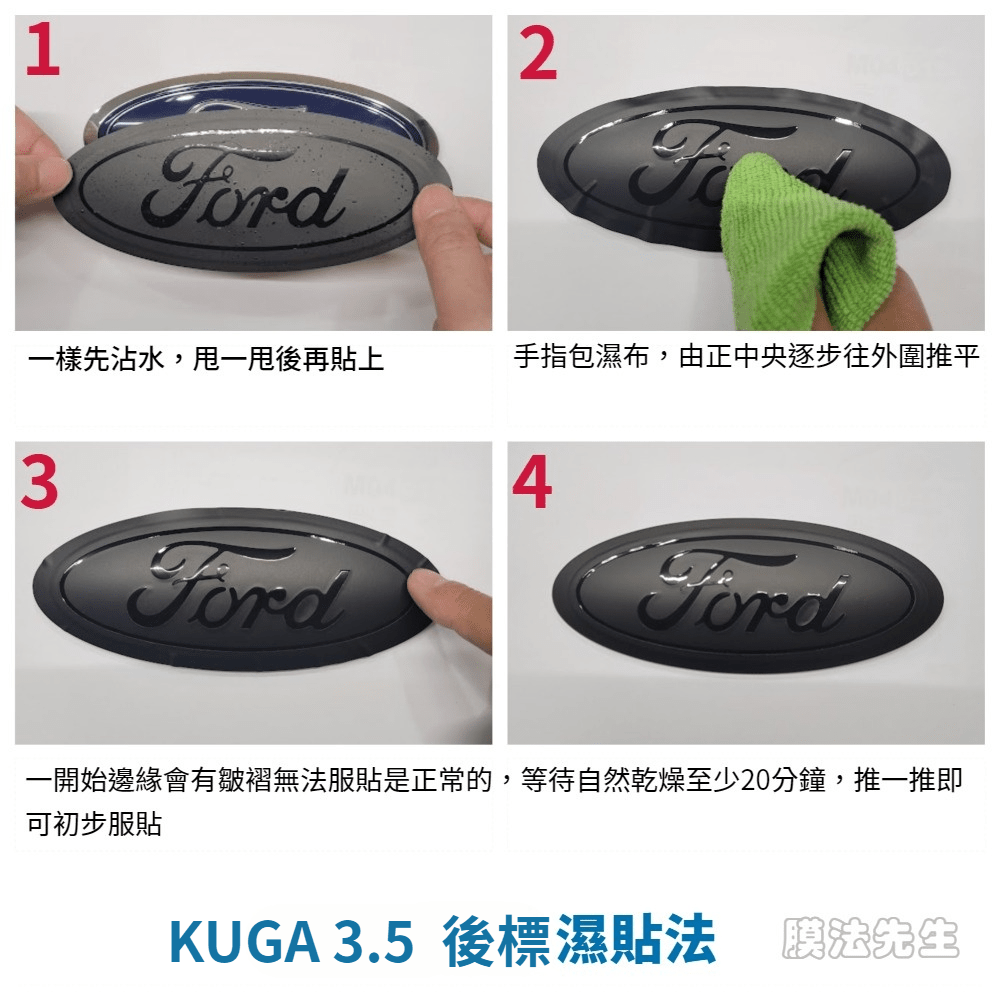 1

Ford

一樣先沾水，甩一甩後再貼上

2

Ford

手指包濕布，由正中央逐步往外圍推平

3

Ford

4

Ford

一開始邊緣會有皺褶無法服貼是正常的，等待自然乾燥至少20分鐘，推一推即可初步服貼

KUGA 3.5 後標濕貼法

膜法先生