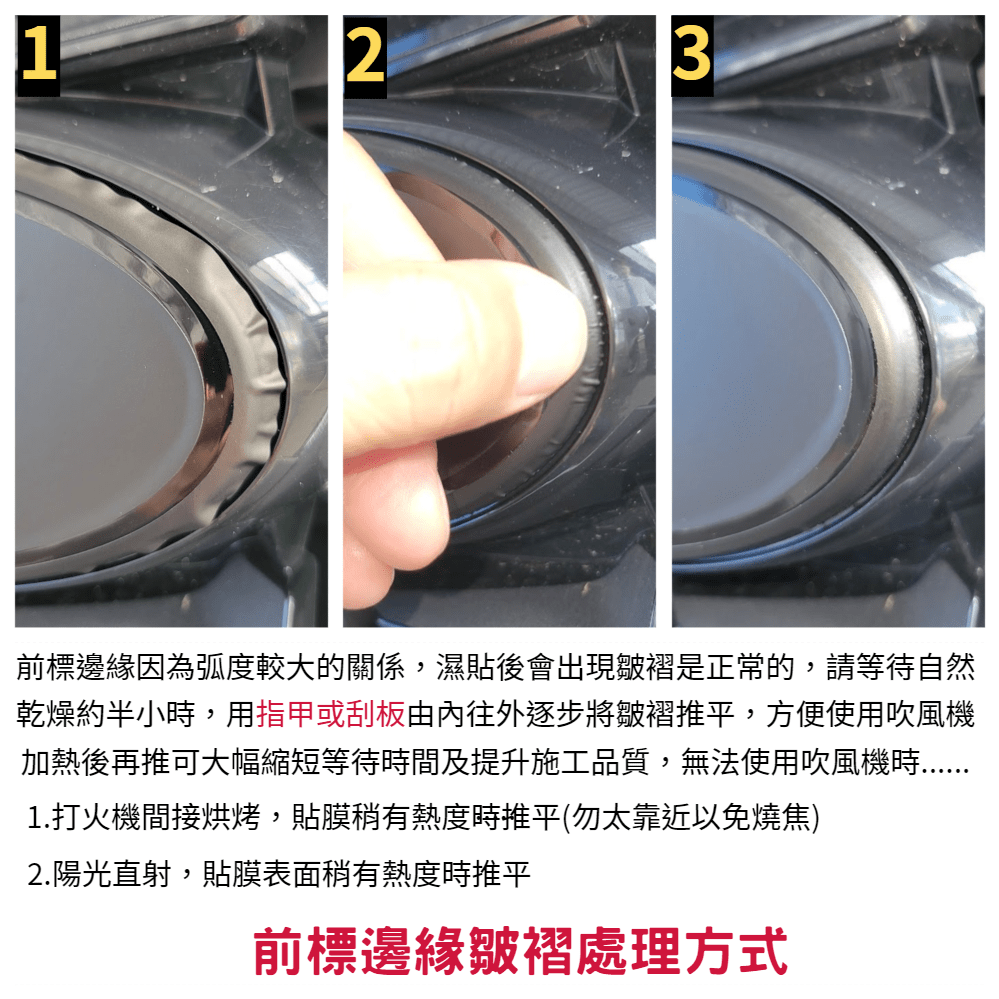 1

2

3

前標邊緣因為弧度較大的關係，濕貼後會出現皺褶是正常的，請等待自然乾燥約半小時，用指甲或刮板由內往外逐步將皺褶推平，方便使用吹風機加熱後再推可大幅縮短等待時間及提升施工品質，無法使用吹風機時......

1.打火機間接烘烤，貼膜稍有熱度時推平(勿太靠近以免燒焦)

2.陽光直射，貼膜表面稍有熱度時推平

前標邊緣皺褶處理方式